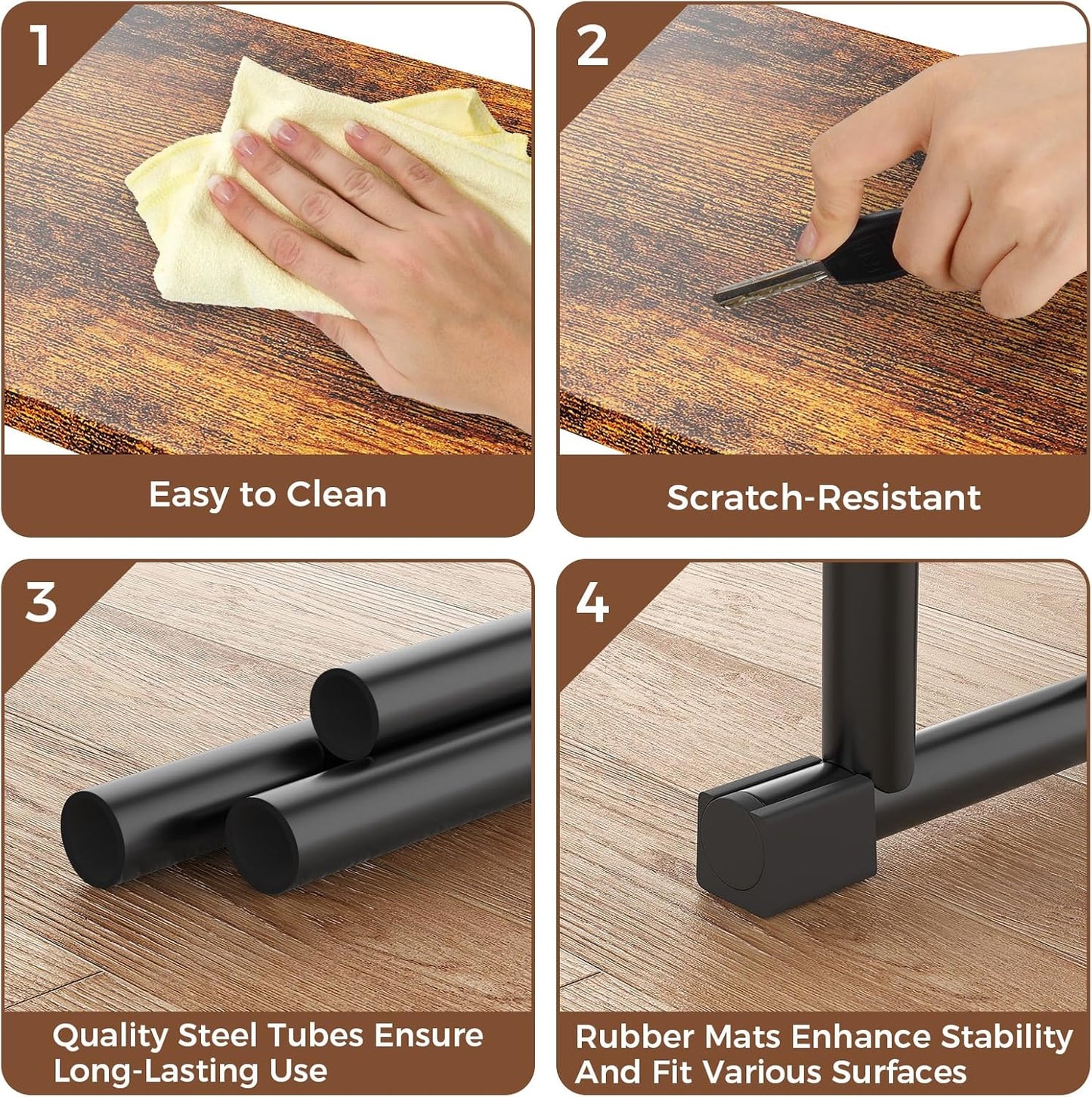 1

Easy to Clean

2

Scratch-Resistant

3

Quality Steel Tubes Ensure Long-Lasting Use

4

Rubber Mats Enhance Stability And Fit Various Surfaces