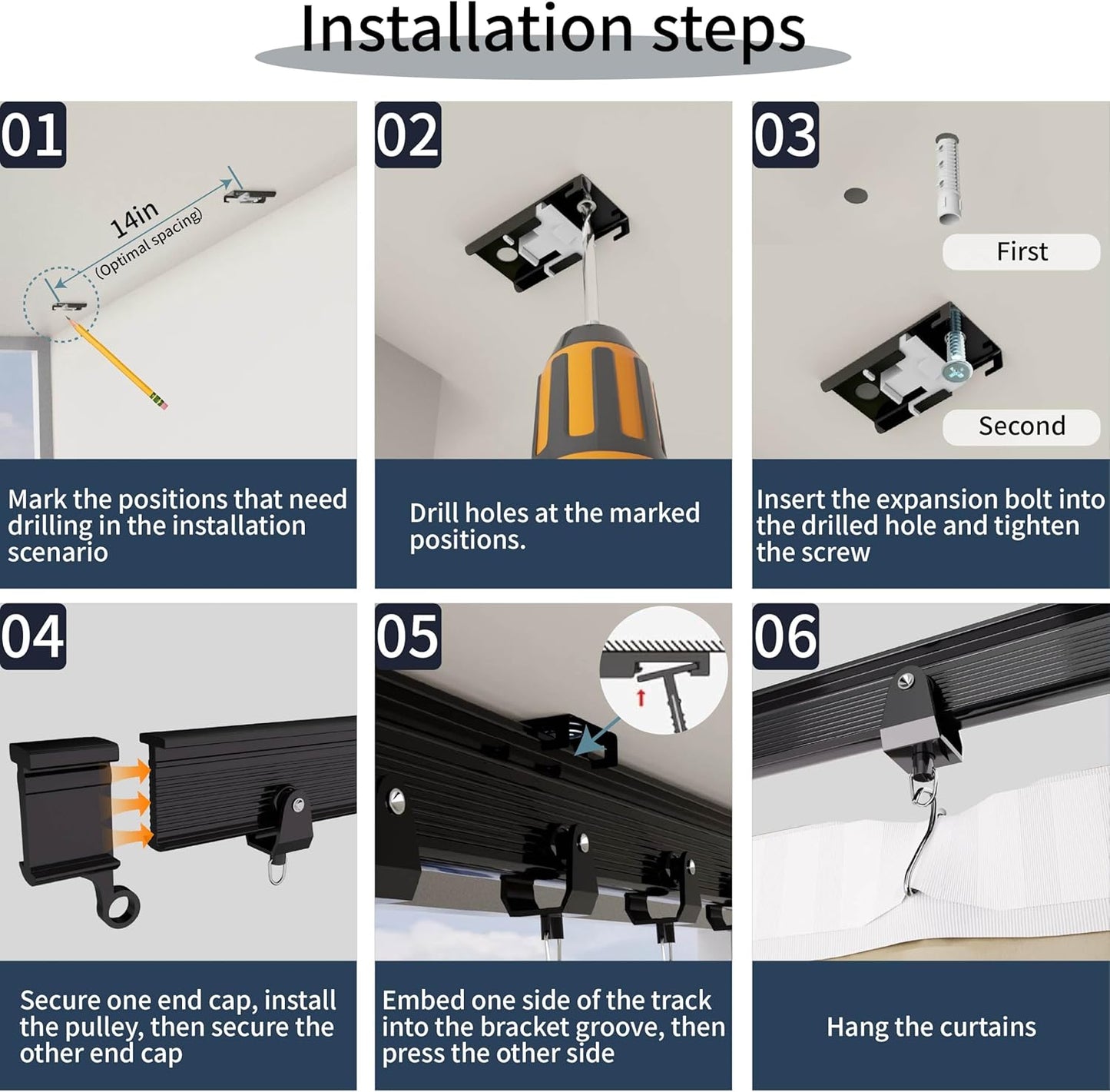 Installation steps

01

14in
(Optimal spacing)

Mark the positions that need drilling in the installation scenario

02

Drill holes at the marked positions.

03

First

Second

Insert the expansion bolt into the drilled hole and tighten the screw

04

Secure one end cap, install the pulley, then secure the other end cap

05

Embed one side of the track into the bracket groove, then press the other side

06

Hang the curtains