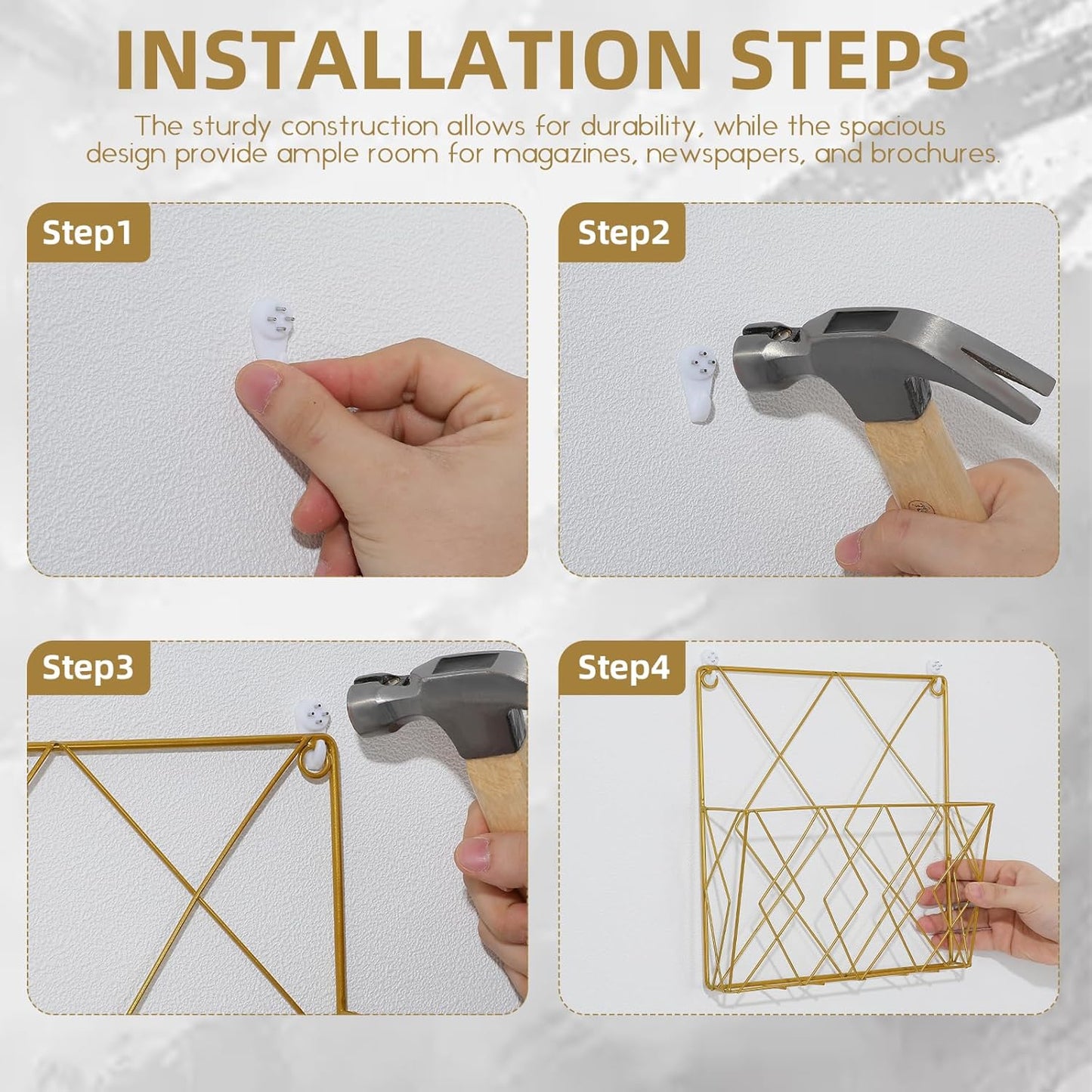 INSTALLATION STEPS

The sturdy construction allows for durability, while the spacious design provide ample room for magazines, newspapers, and brochures.

Step1

Step2

Step3

Step4