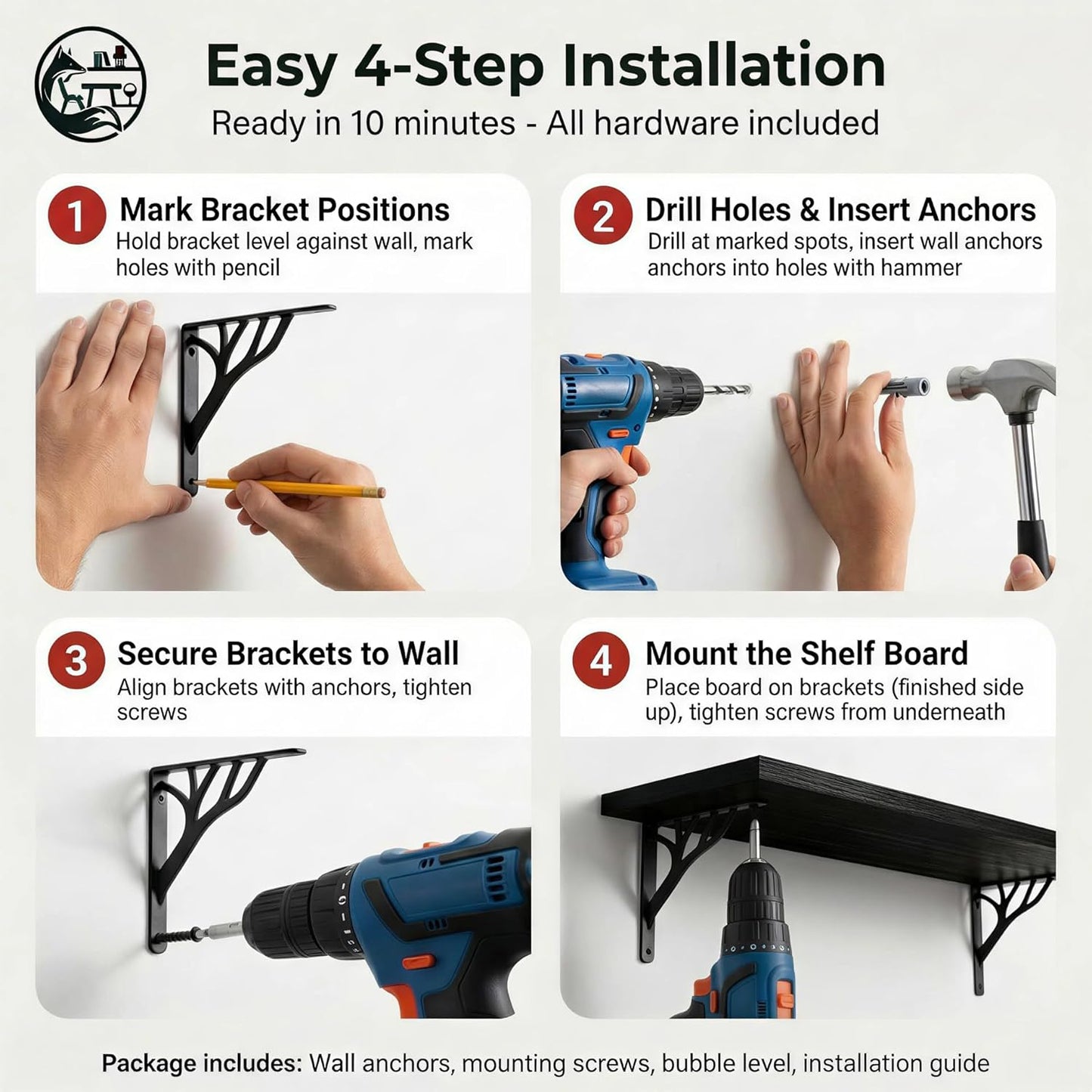 Easy 4-Step Installation
Ready in 10 minutes - All hardware included

1 Mark Bracket Positions
Hold bracket level against wall, mark holes with pencil

2 Drill Holes & Insert Anchors
Drill at marked spots, insert wall anchors anchors into holes with hammer

3 Secure Brackets to Wall
Align brackets with anchors, tighten screws

4 Mount the Shelf Board
Place board on brackets (finished side up), tighten screws from underneath

Package includes: Wall anchors, mounting screws, bubble level, installation guide