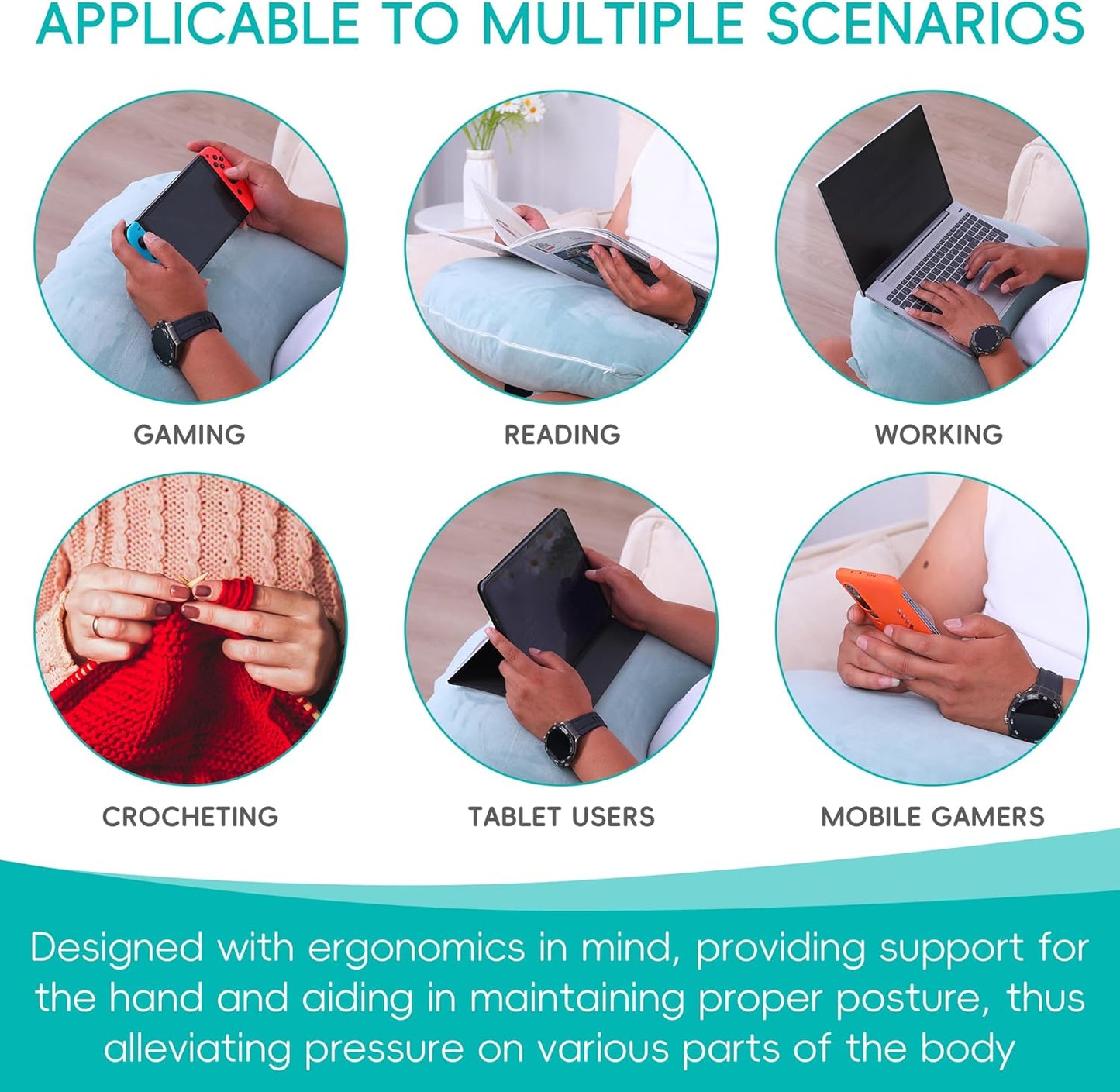 APPLICABLE TO MULTIPLE SCENARIOS

GAMING

READING

WORKING

CROCHETING

TABLET USERS

MOBILE GAMERS

Designed with ergonomics in mind, providing support for the hand and aiding in maintaining proper posture, thus alleviating pressure on various parts of the body