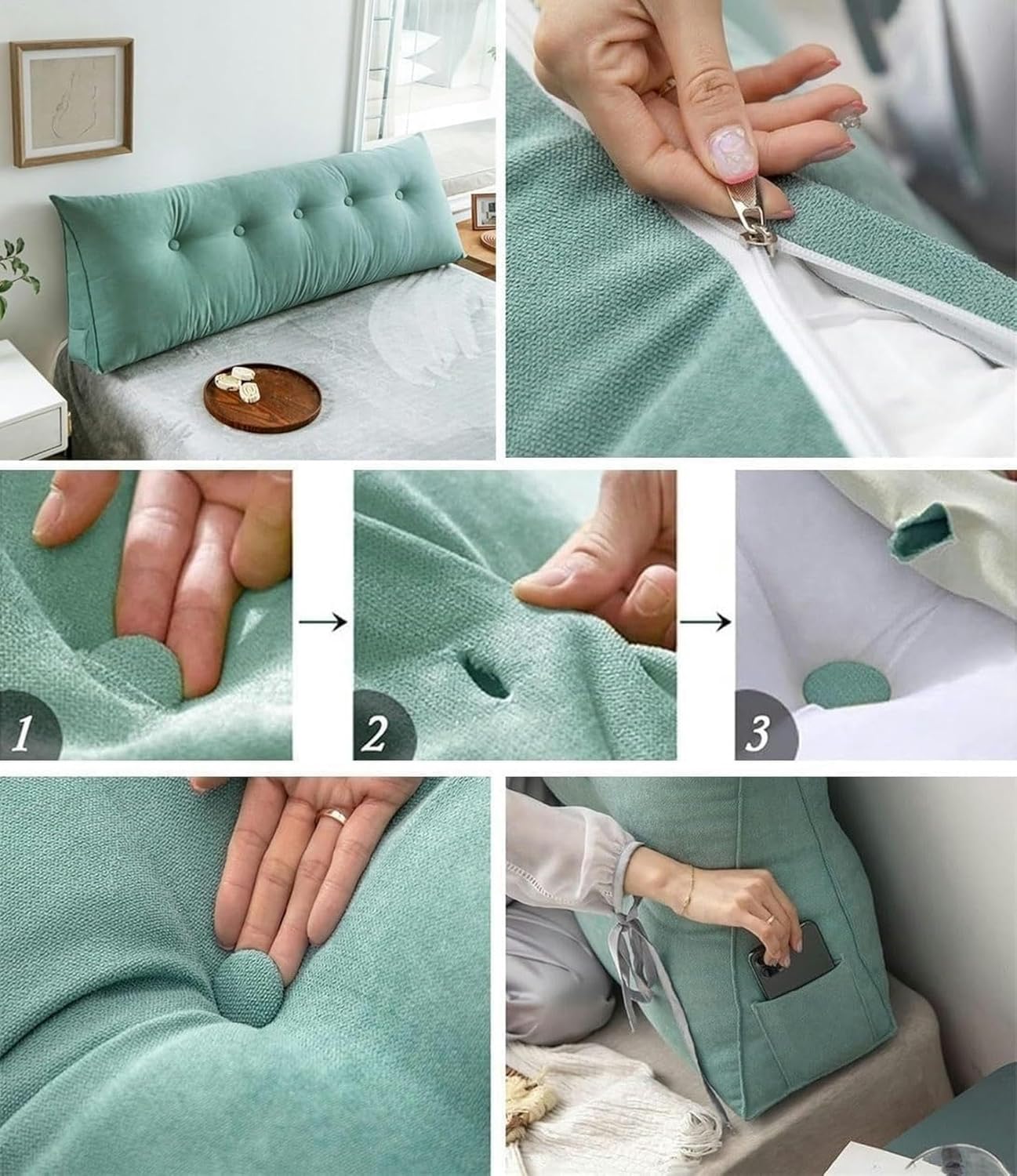 1

2

3