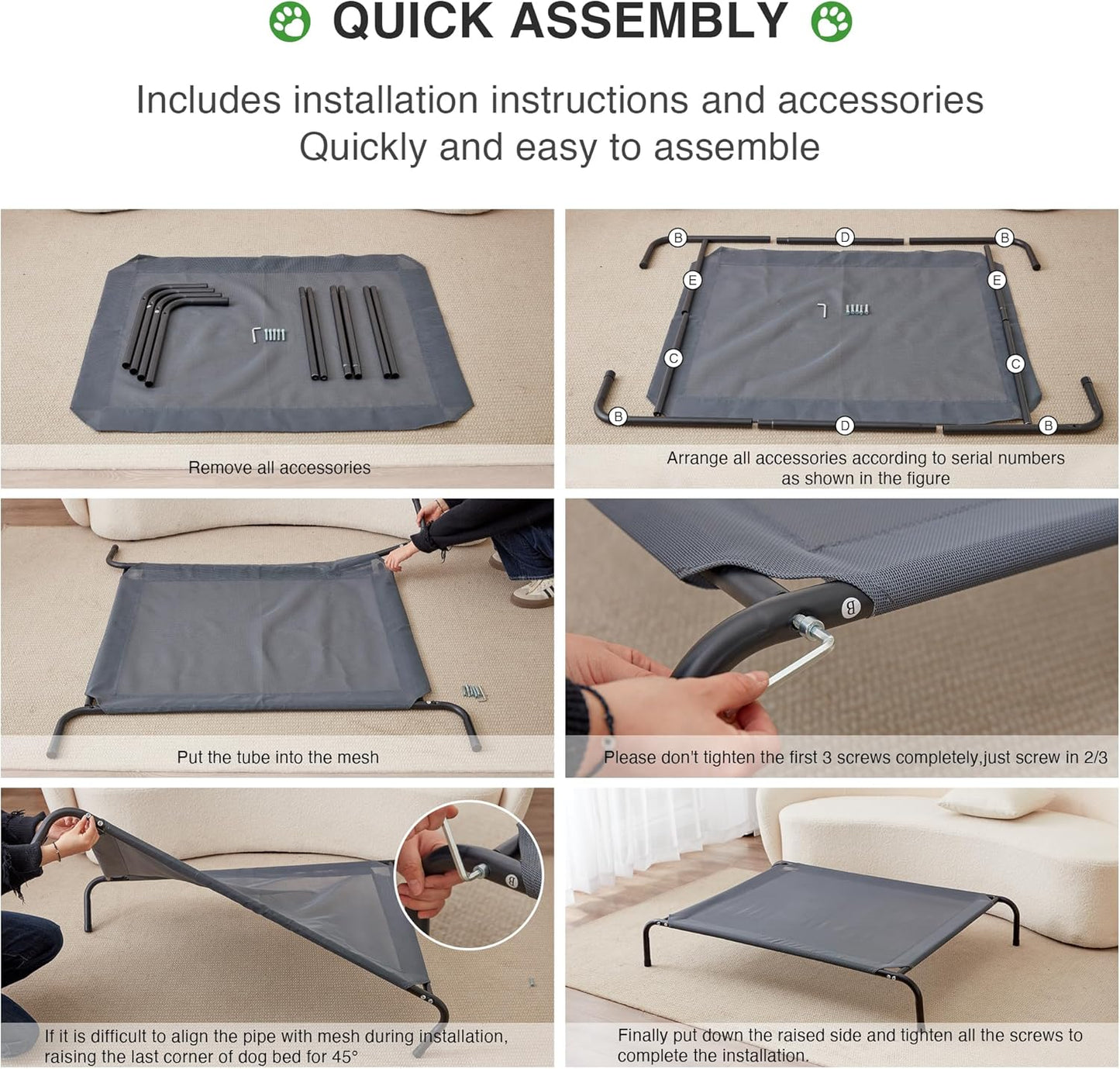 QUICK ASSEMBLY

Includes installation instructions and accessories
Quickly and easy to assemble

Remove all accessories

B D B
E E
C C
B D B

Arrange all accessories according to serial numbers as shown in the figure

Put the tube into the mesh

B

Please don't tighten the first 3 screws completely,just screw in 2/3

B

If it is difficult to align the pipe with mesh during installation, raising the last corner of dog bed for 45°

Finally put down the raised side and tighten all the screws to complete the installation.