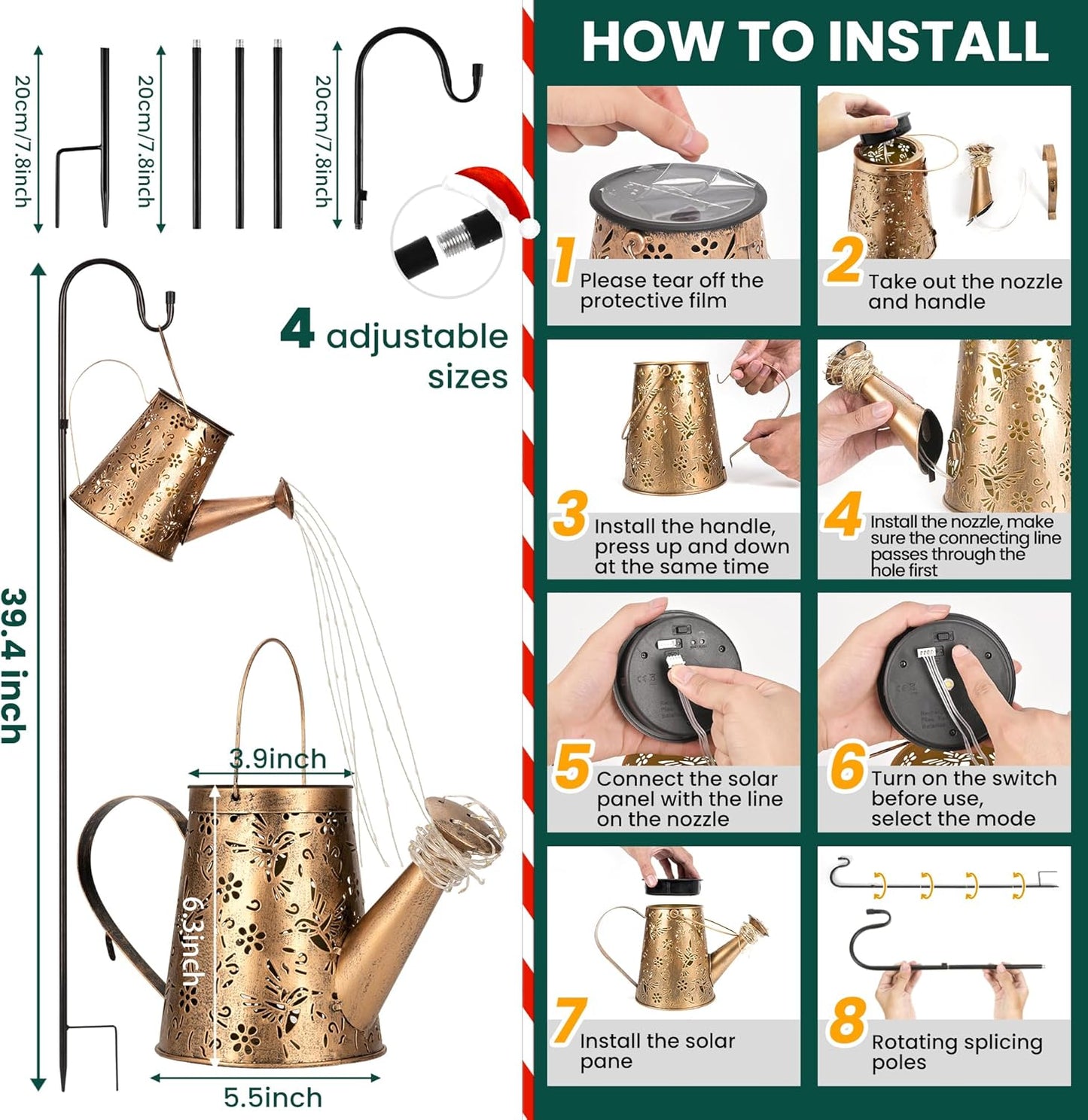 20cm/7.8inch

20cm/7.8inch

20cm/7.8inch

4 adjustable sizes

39.4 inch

3.9inch

6.3inch

5.5inch

HOW TO INSTALL

1 Please tear off the protective film

2 Take out the nozzle and handle

3 Install the handle, press up and down at the same time

4 Install the nozzle, make sure the connecting line passes through the hole first

5 Connect the solar panel with the line on the nozzle

6 Turn on the switch before use, select the mode

7 Install the solar pane

8 Rotating splicing poles