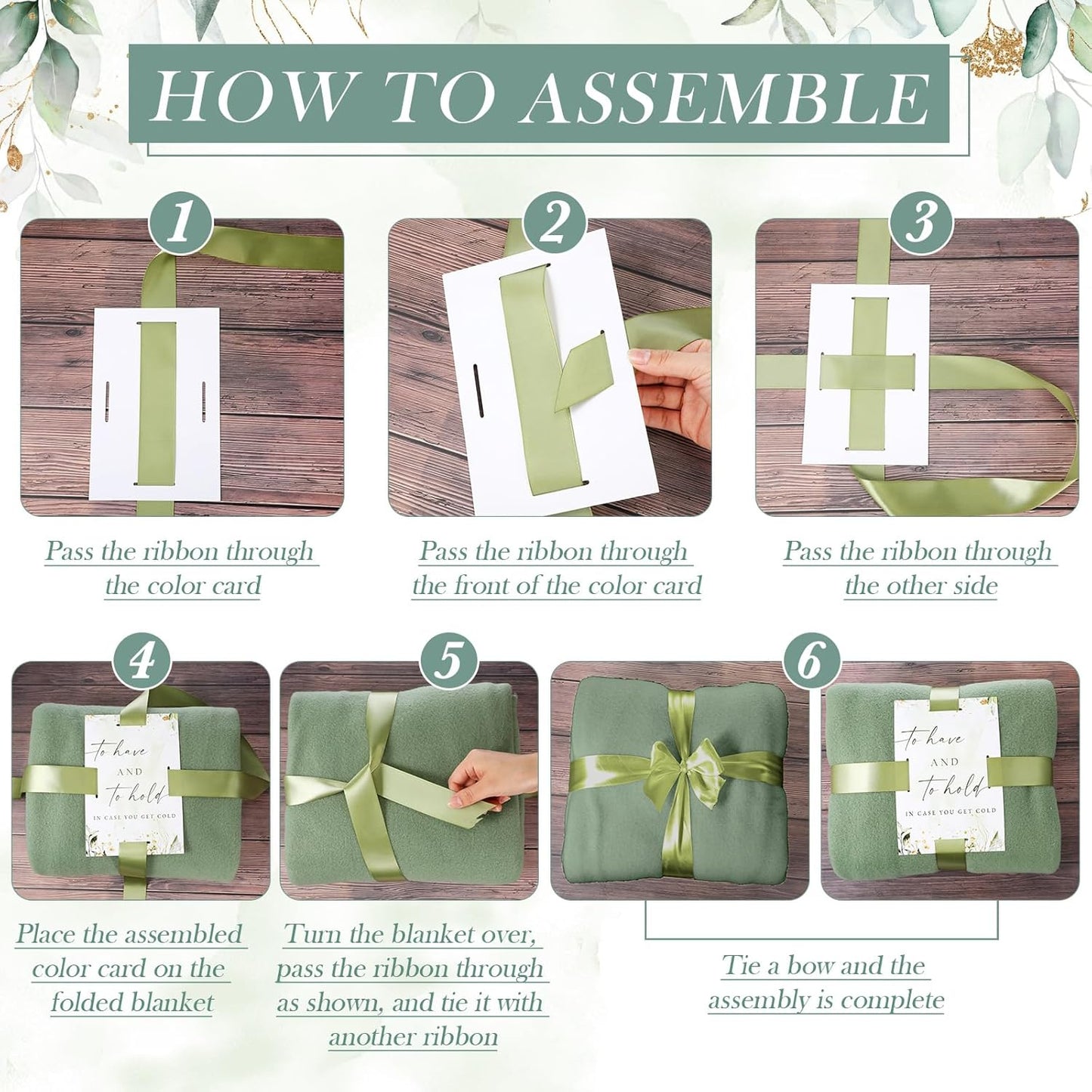 HOW TO ASSEMBLE

1

Pass the ribbon through the color card

2

Pass the ribbon through the front of the color card

3

Pass the ribbon through the other side

4

to have AND to hold IN CASE YOU GET COLD

Place the assembled color card on the folded blanket

5

Turn the blanket over, pass the ribbon through as shown, and tie it with another ribbon

6

to have AND to hold IN CASE YOU GET COLD

Tie a bow and the assembly is complete