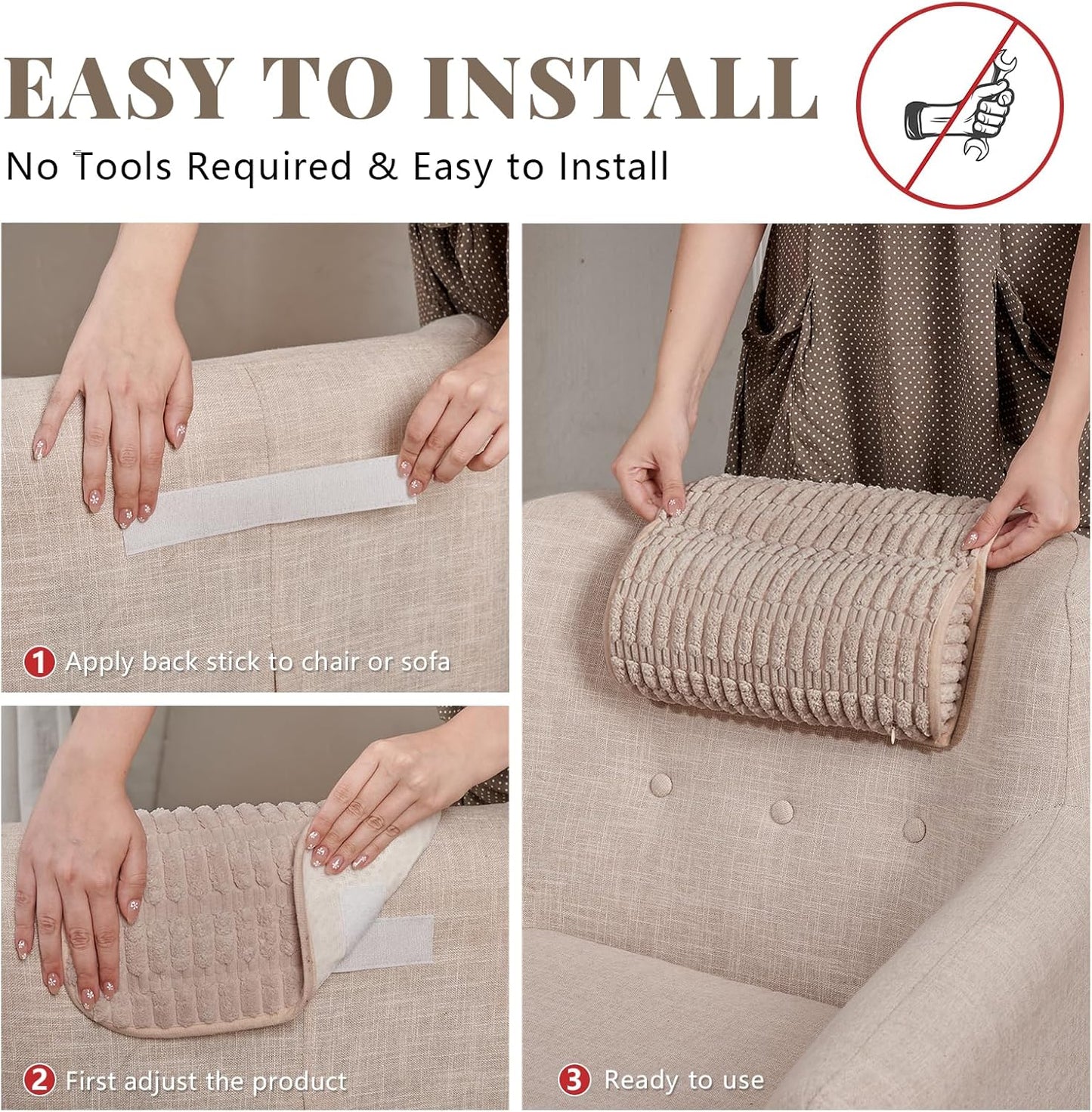 EASY TO INSTALL

No Tools Required & Easy to Install

1 Apply back stick to chair or sofa

2 First adjust the product

3 Ready to use