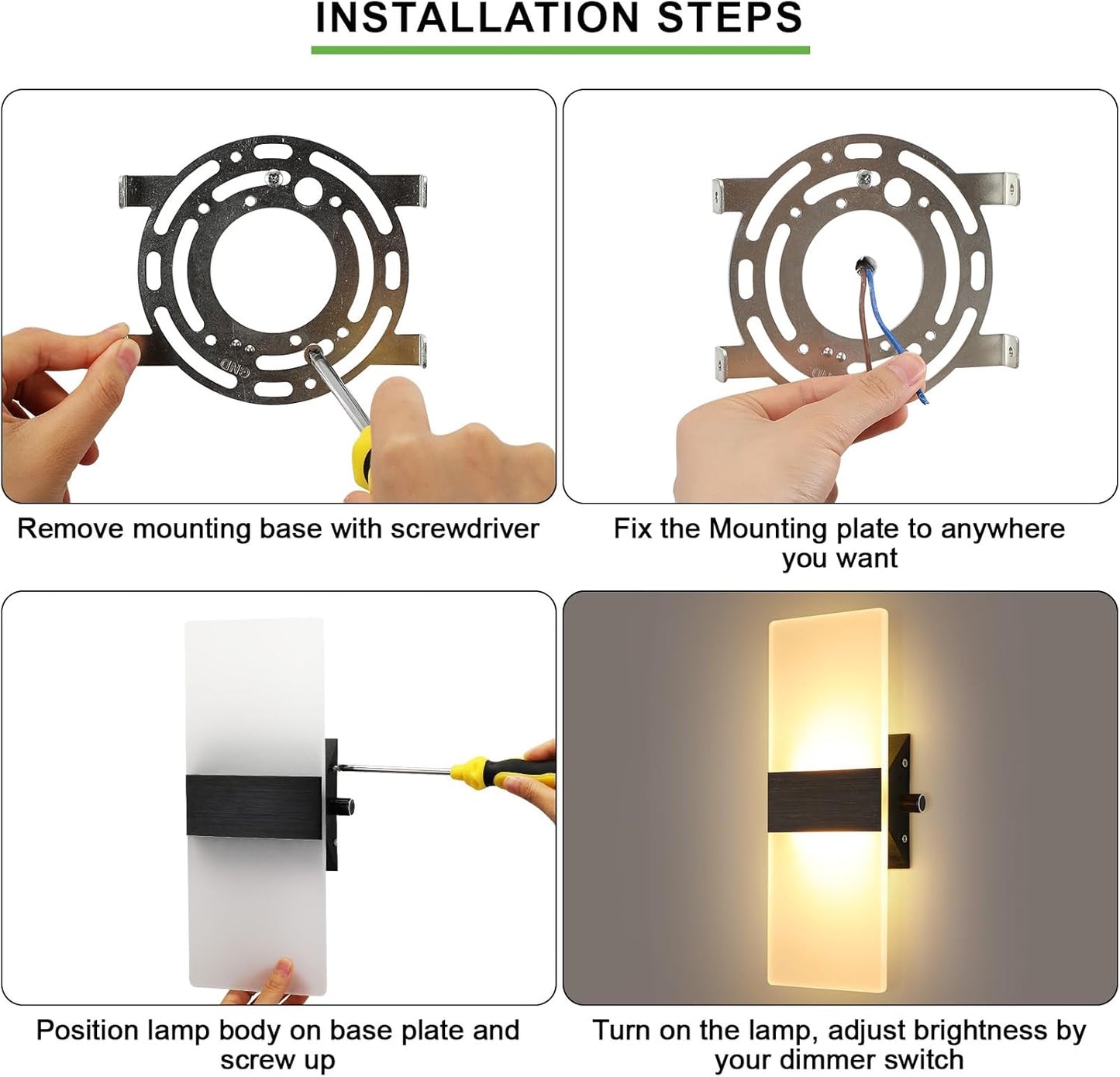 INSTALLATION STEPS

GND

Remove mounting base with screwdriver

GND

Fix the Mounting plate to anywhere you want

Position lamp body on base plate and screw up

Turn on the lamp, adjust brightness by your dimmer switch