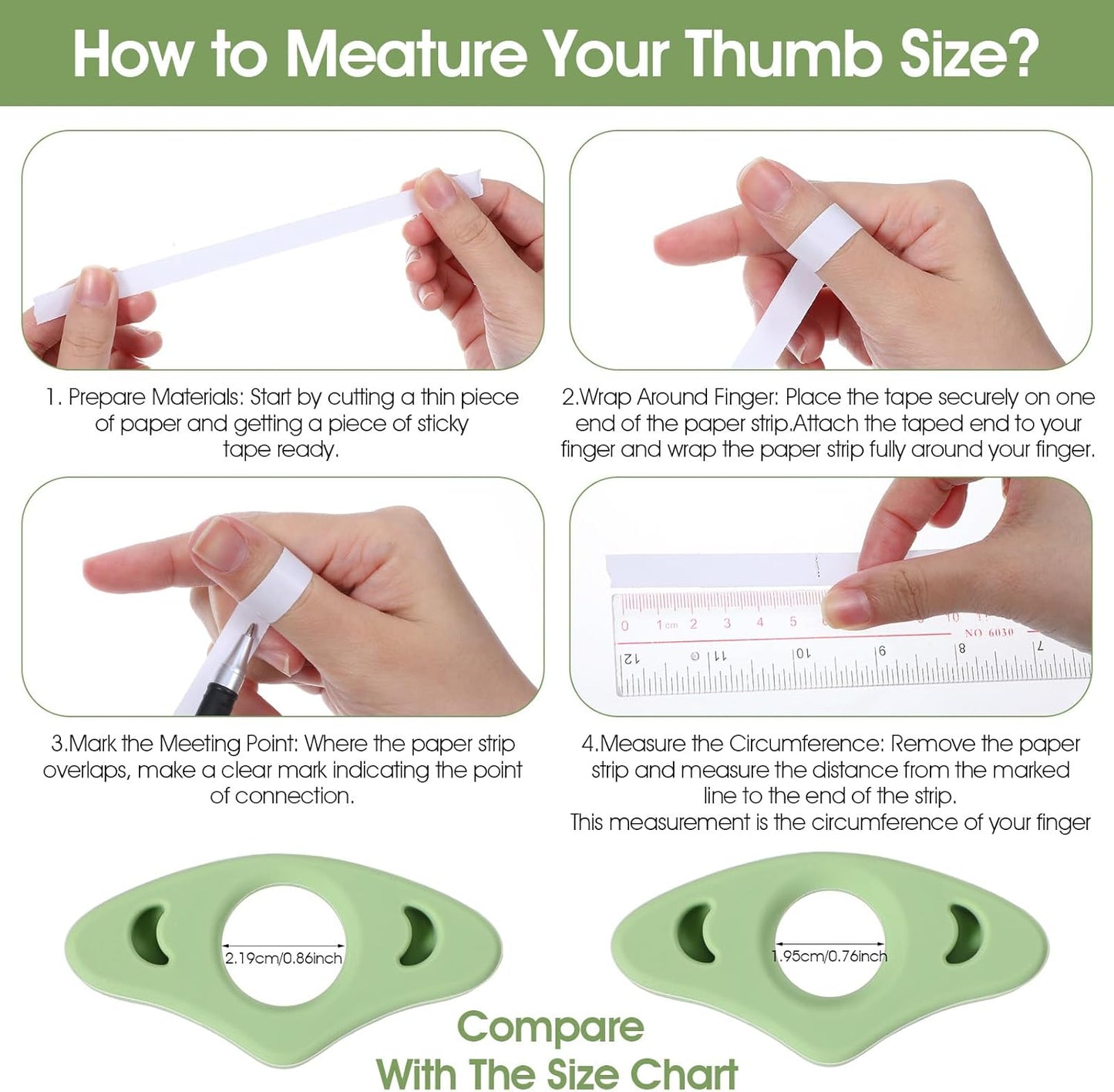 How to Meature Your Thumb Size?

1. Prepare Materials: Start by cutting a thin piece of paper and getting a piece of sticky tape ready.

2.Wrap Around Finger: Place the tape securely on one end of the paper strip.Attach the taped end to your finger and wrap the paper strip fully around your finger.

0 1cm 2 3 4 5 10 NO 6030 12 11 10 9 8 7

3.Mark the Meeting Point: Where the paper strip overlaps, make a clear mark indicating the point of connection.

4.Measure the Circumference: Remove the paper strip and measure the distance from the marked line to the end of the strip.
This measurement is the circumference of your finger

2.19cm/0.86inch

1.95cm/0.76inch

Compare
With The Size Chart