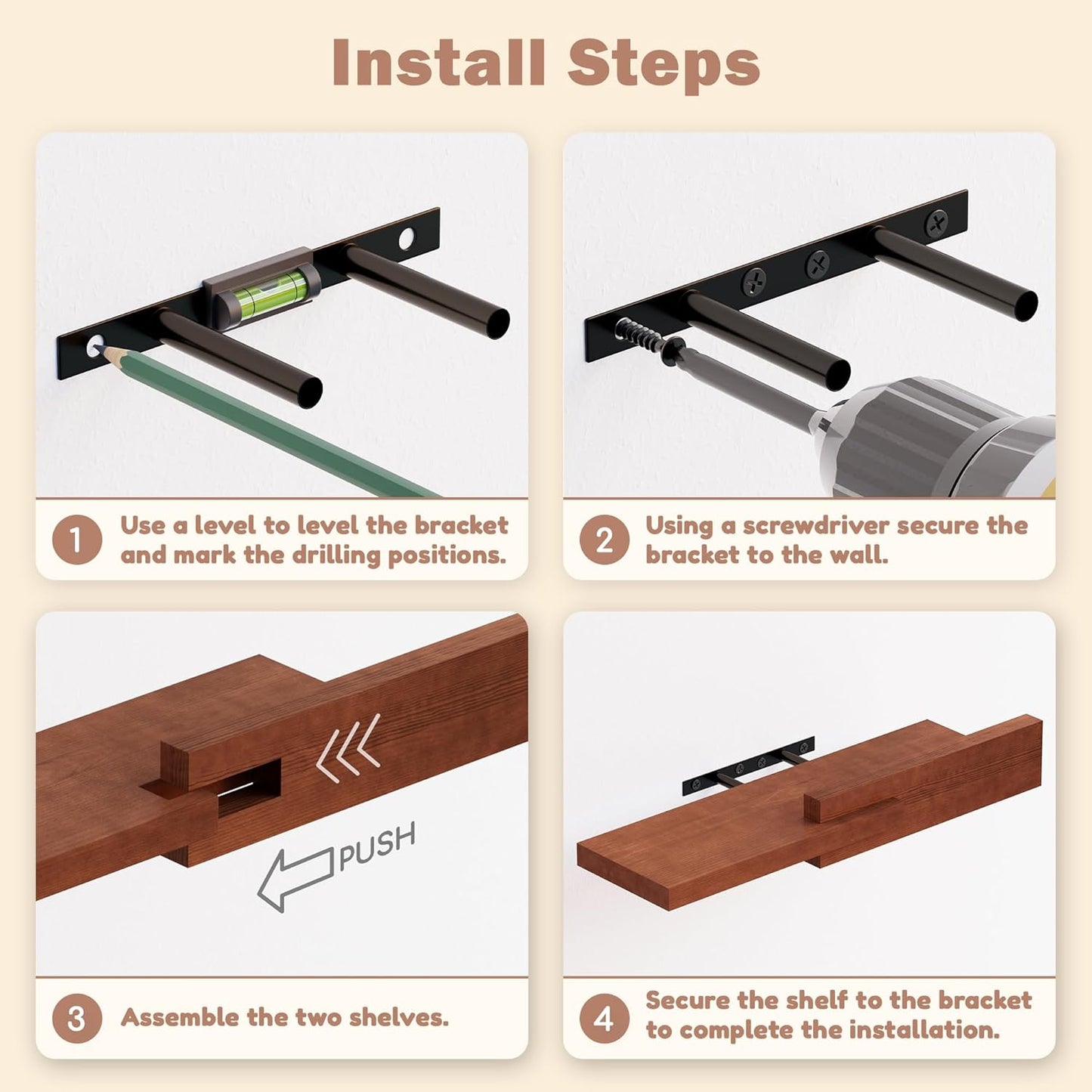 Install Steps

1 Use a level to level the bracket and mark the drilling positions.

2 Using a screwdriver secure the bracket to the wall.

PUSH

3 Assemble the two shelves.

4 Secure the shelf to the bracket to complete the installation.