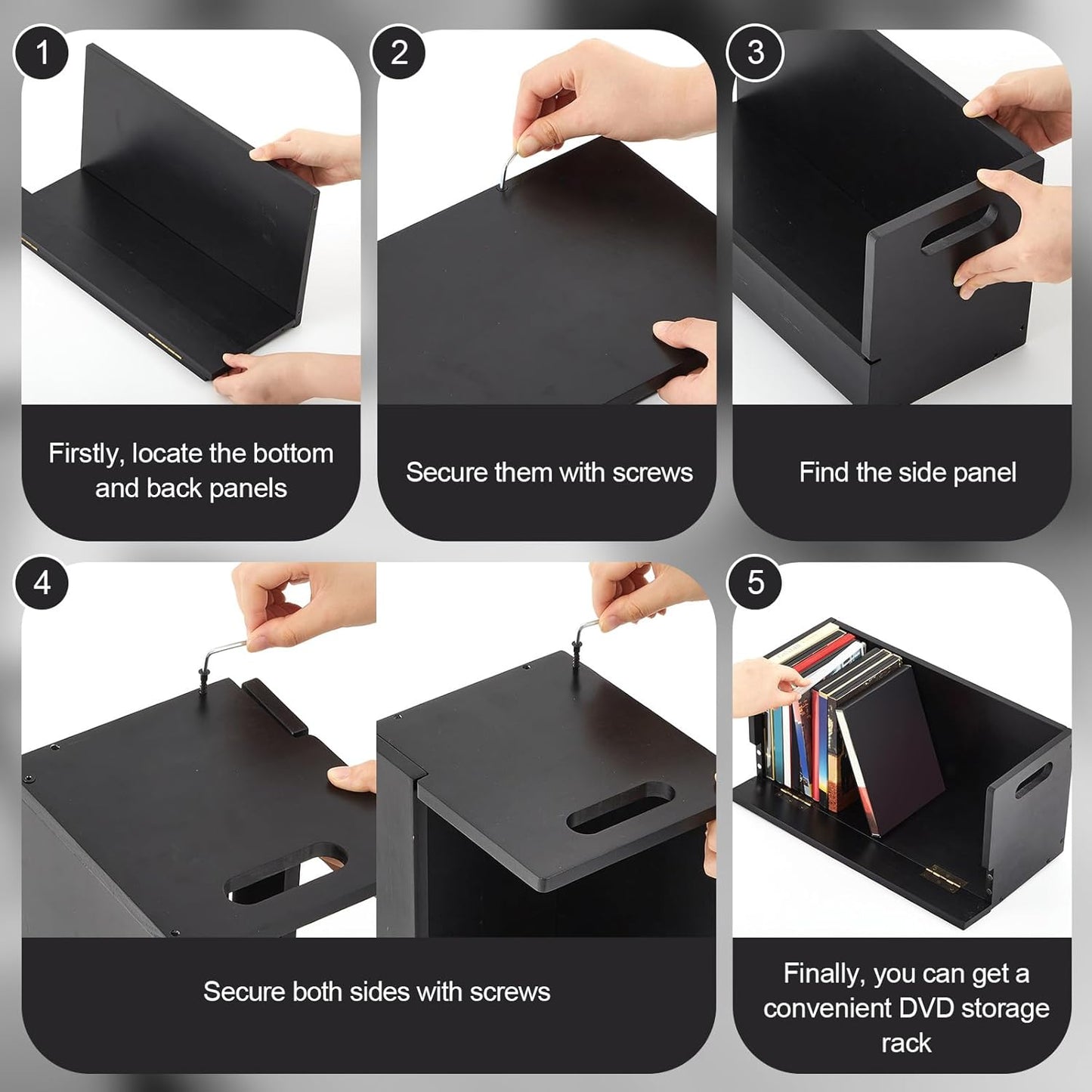 1

Firstly, locate the bottom and back panels

2

Secure them with screws

3

Find the side panel

4

Secure both sides with screws

5

Finally, you can get a convenient DVD storage rack