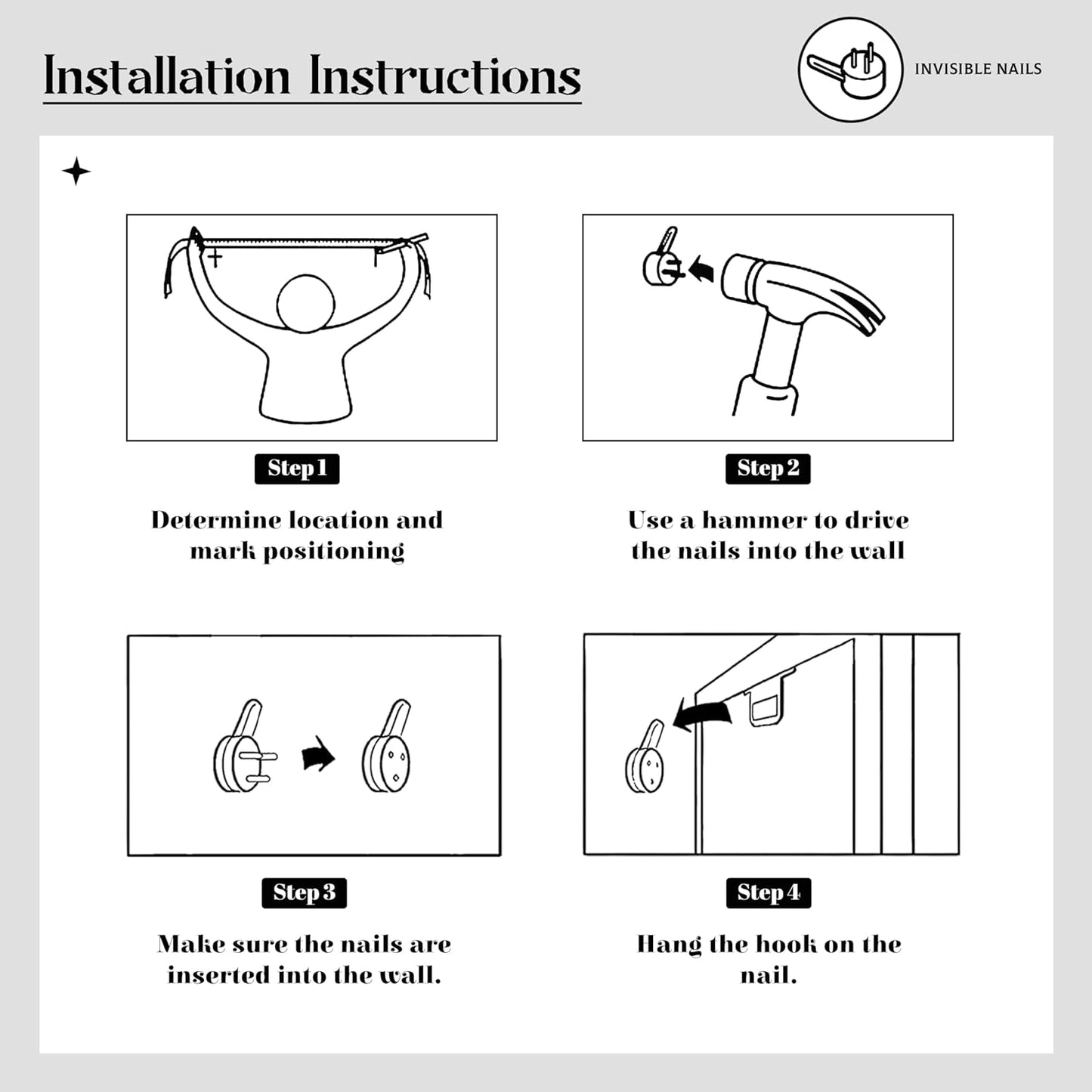 Installation Instructions

INVISIBLE NAILS

Step 1

Determine location and mark positioning

Step 2

Use a hammer to drive the nails into the wall

Step 3

Make sure the nails are inserted into the wall.

Step 4

Hang the hook on the nail.