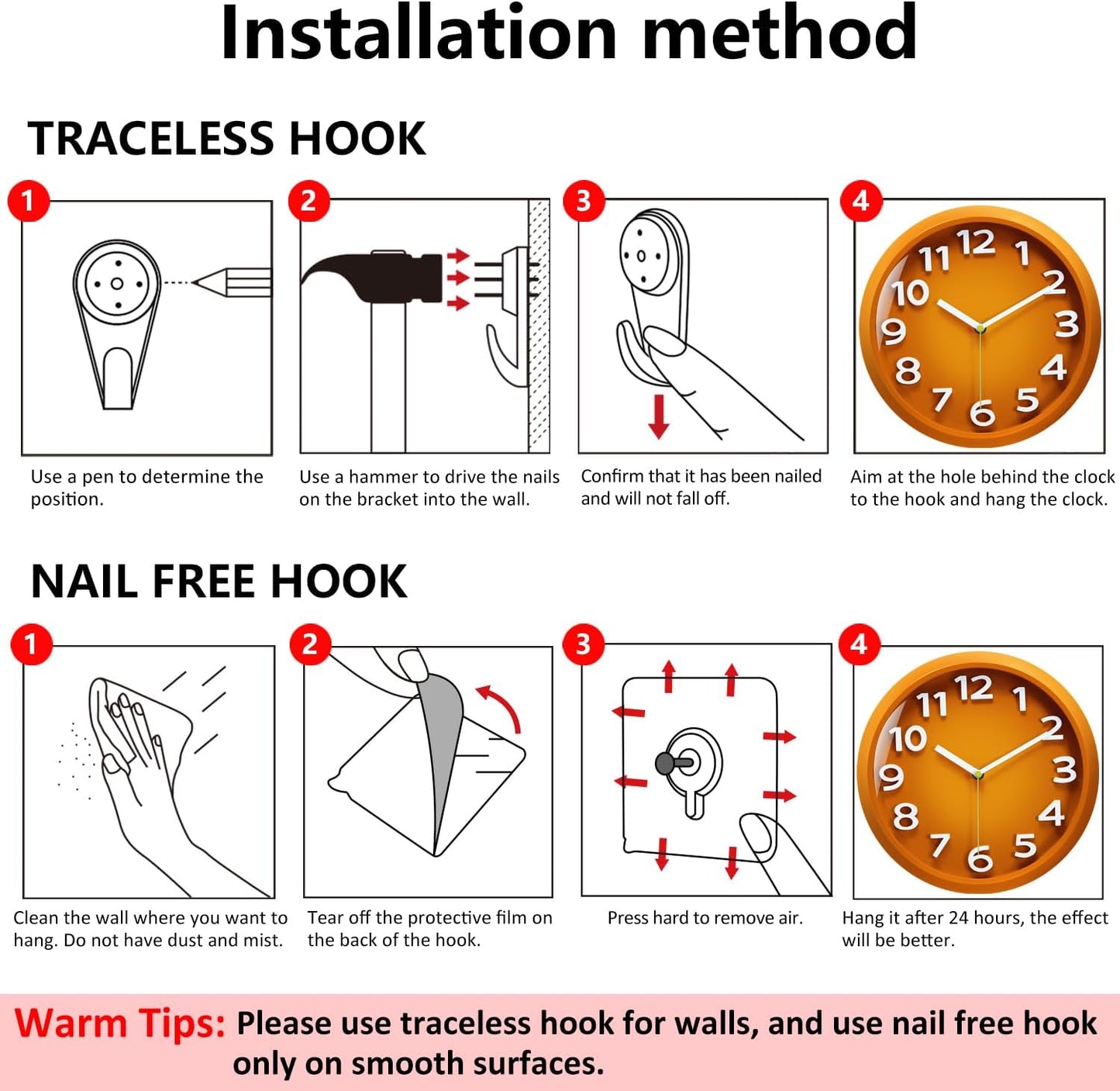 Installation method

TRACELESS HOOK

1

Use a pen to determine the position.

2

Use a hammer to drive the nails on the bracket into the wall.

3

Confirm that it has been nailed and will not fall off.

4

12 1 2 3 4 5 6 7 8 9 10 11

Aim at the hole behind the clock to the hook and hang the clock.

NAIL FREE HOOK

1

Clean the wall where you want to hang. Do not have dust and mist.

2

Tear off the protective film on the back of the hook.

3

Press hard to remove air.

4

12 1 2 3 4 5 6 7 8 9 10 11

Hang it after 24 hours, the effect will be better.

Warm Tips: Please use traceless hook for walls, and use nail free hook only on smooth surfaces.