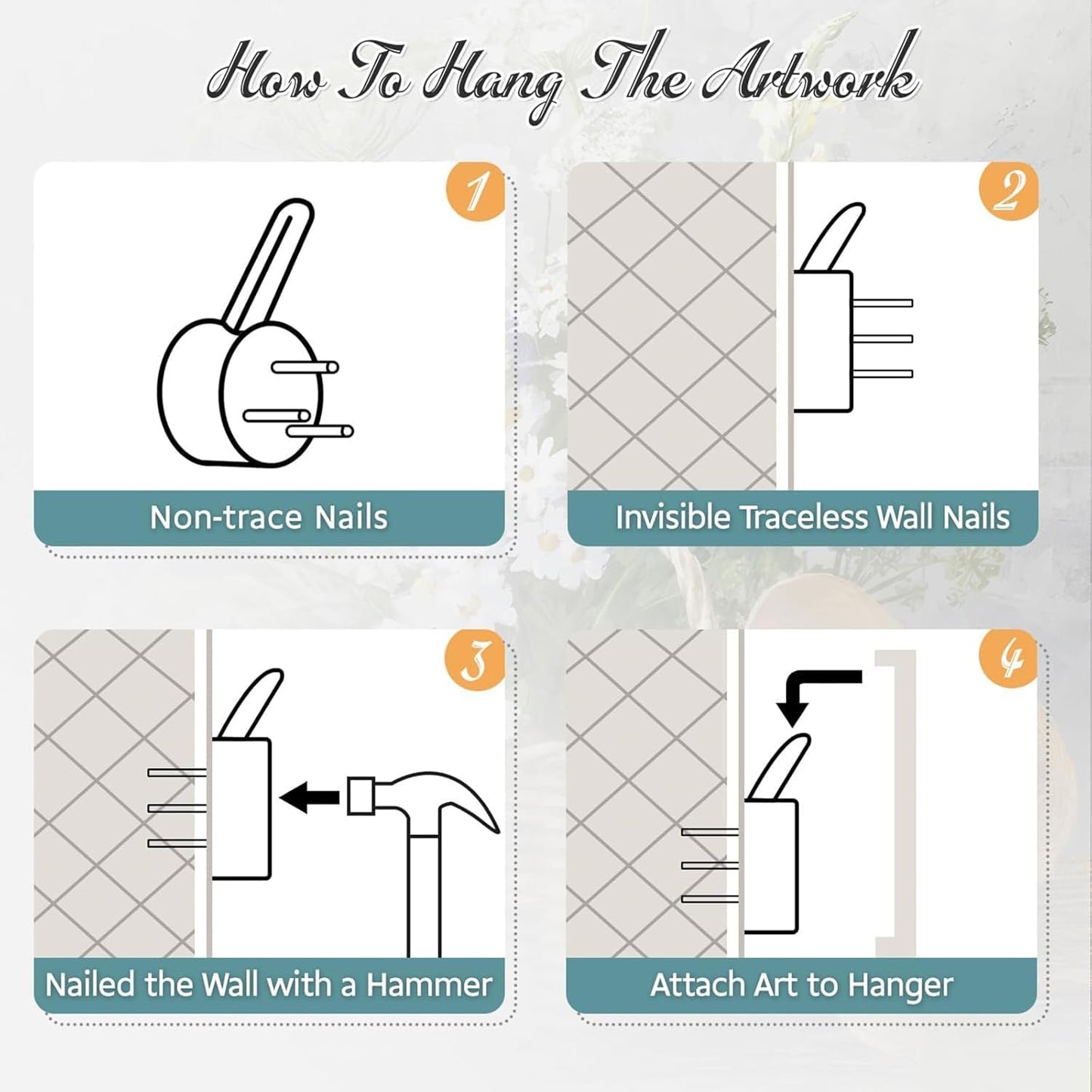 How To Hang The Artwork

1

Non-trace Nails

2

Invisible Traceless Wall Nails

3

Nailed the Wall with a Hammer

4

Attach Art to Hanger