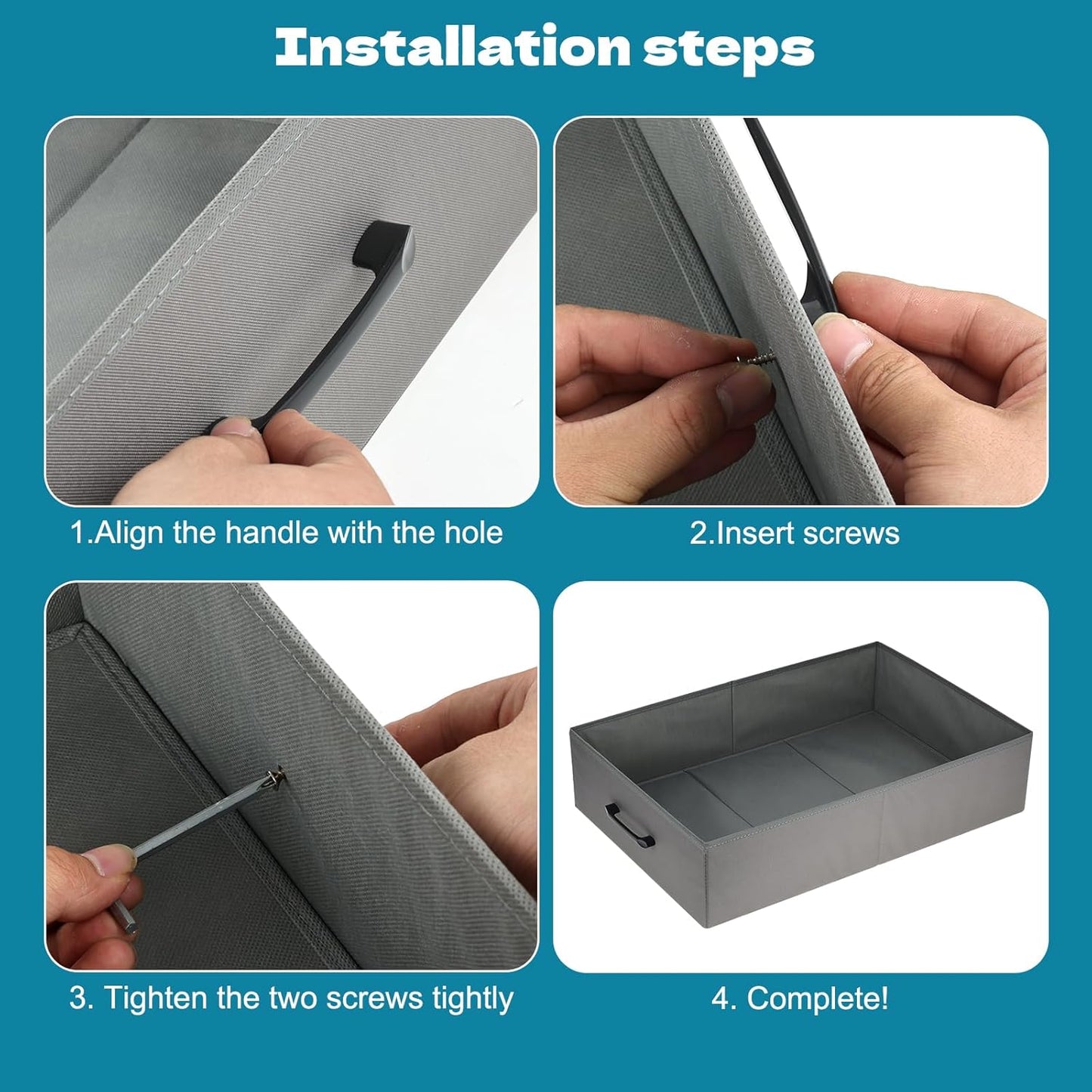 Installation steps

1.Align the handle with the hole

2.Insert screws

3. Tighten the two screws tightly

4. Complete!