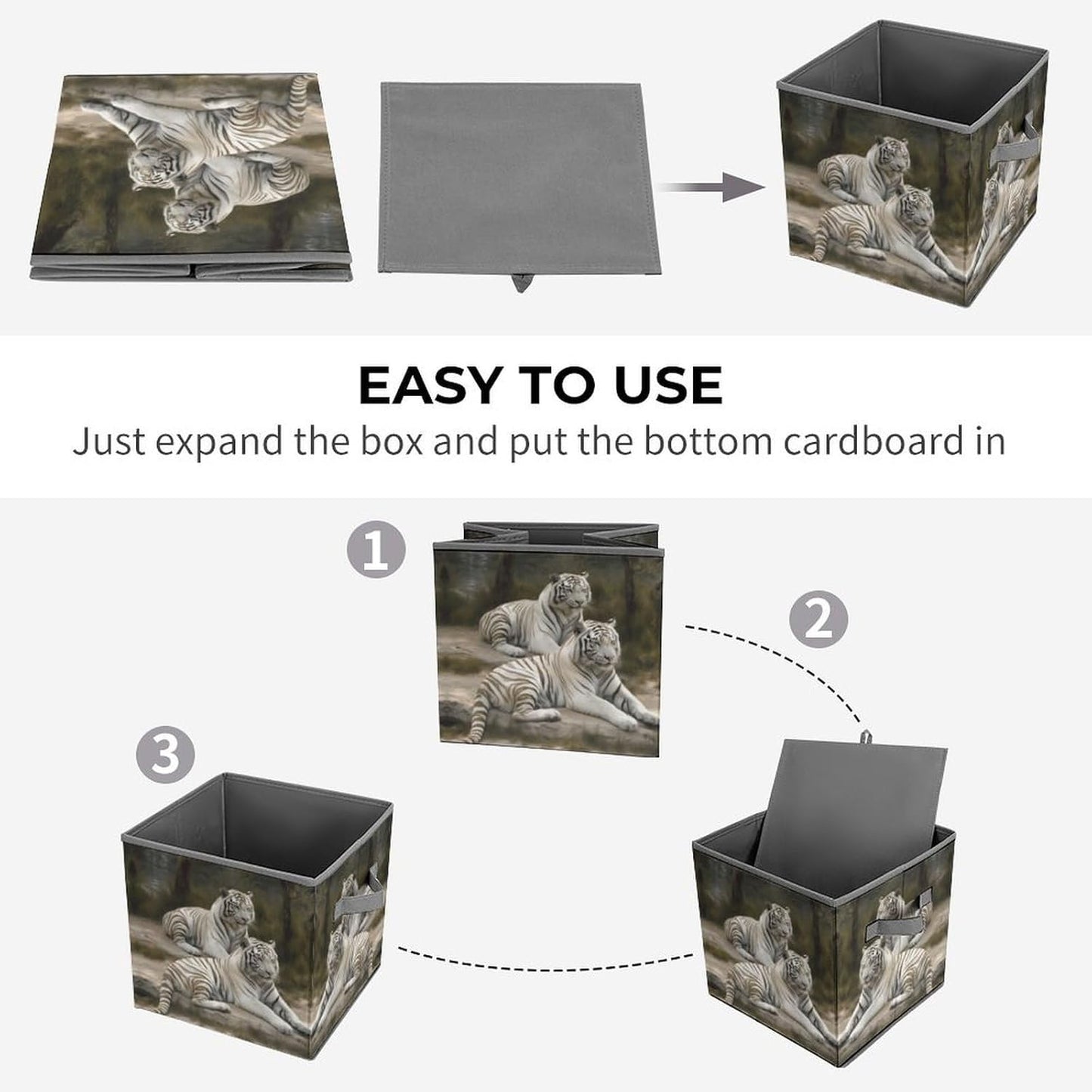 EASY TO USE

Just expand the box and put the bottom cardboard in

1

2

3