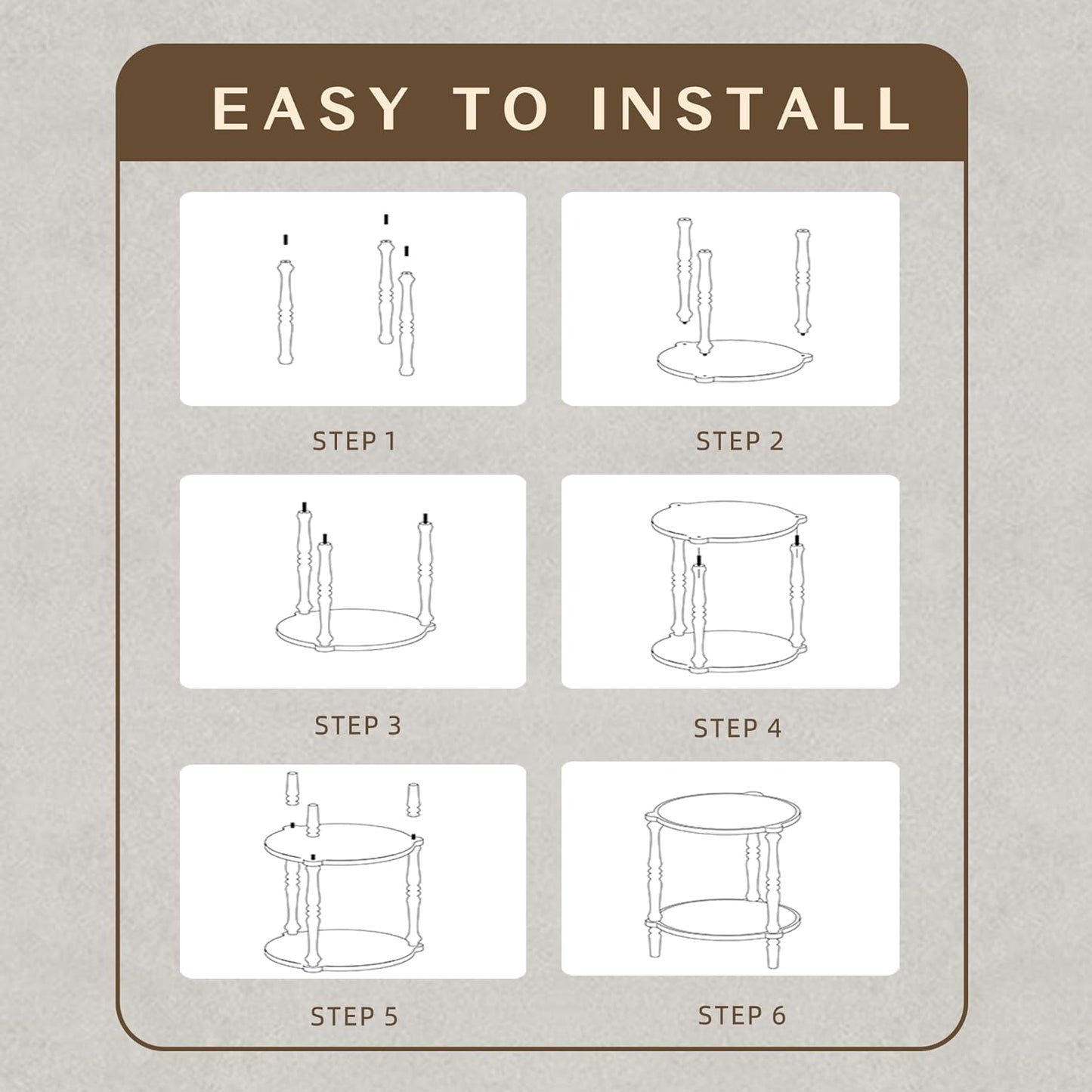 EASY TO INSTALL

STEP 1

STEP 2

STEP 3

STEP 4

STEP 5

STEP 6