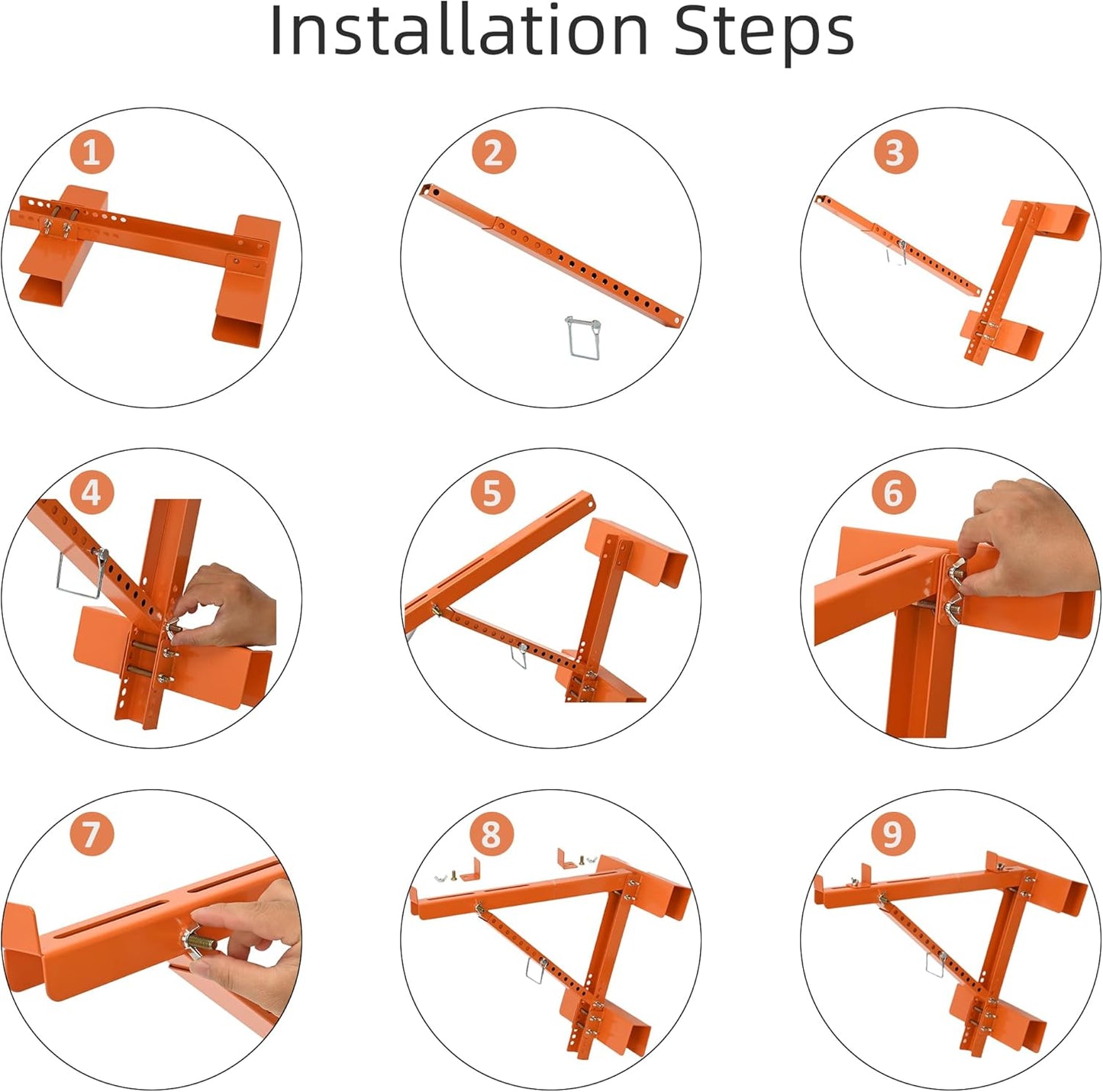 Installation Steps

1

2

3

4

5

6

7

8

9