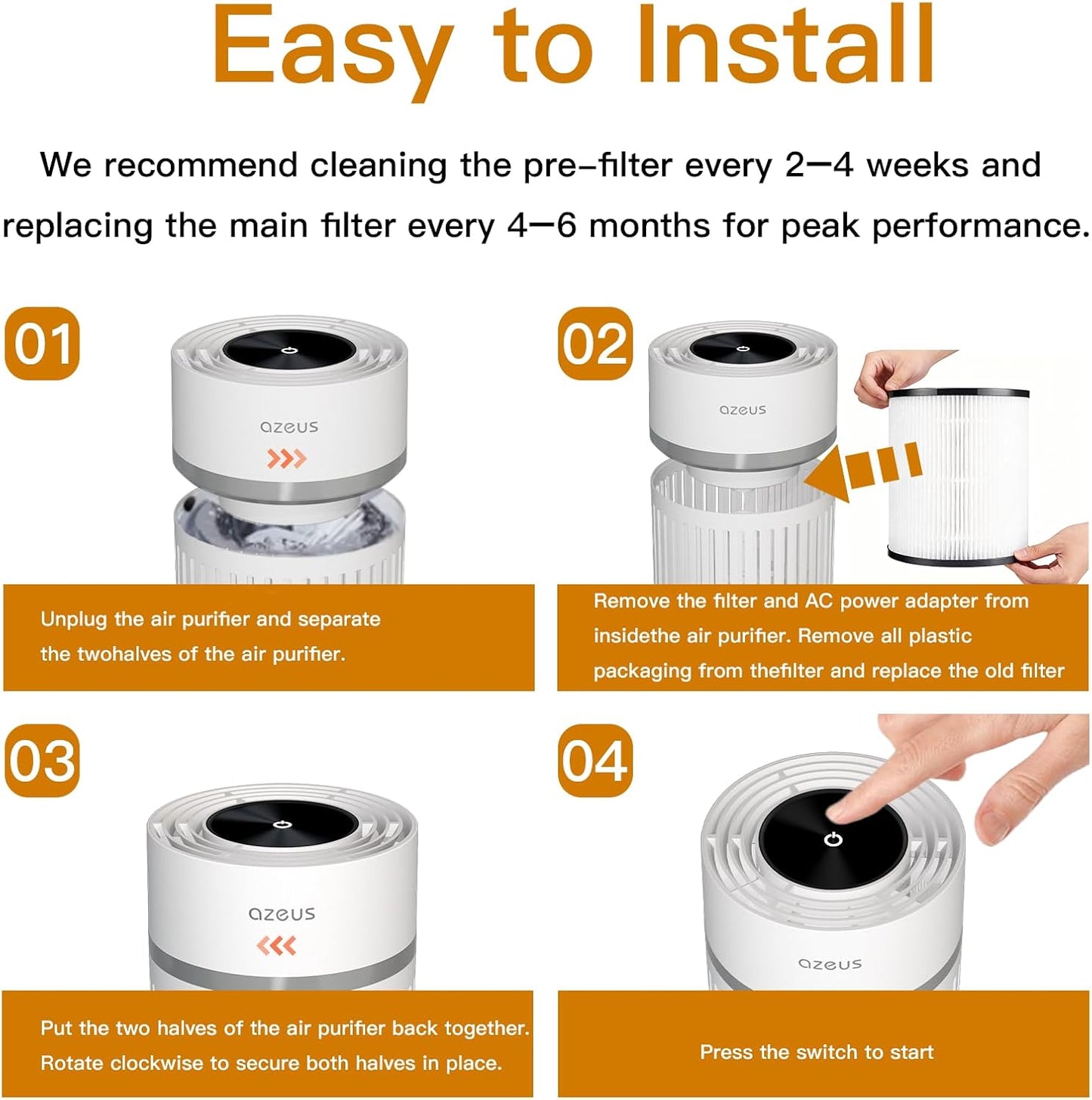 Easy to Install

We recommend cleaning the pre-filter every 2—4 weeks and replacing the main filter every 4—6 months for peak performance.

01

azeus

Unplug the air purifier and separate the twohalves of the air purifier.

02

azeus

Remove the filter and AC power adapter from insidethe air purifier. Remove all plastic packaging from thefilter and replace the old filter

03

azeus

Put the two halves of the air purifier back together. Rotate clockwise to secure both halves in place.

04

azeus

Press the switch to start