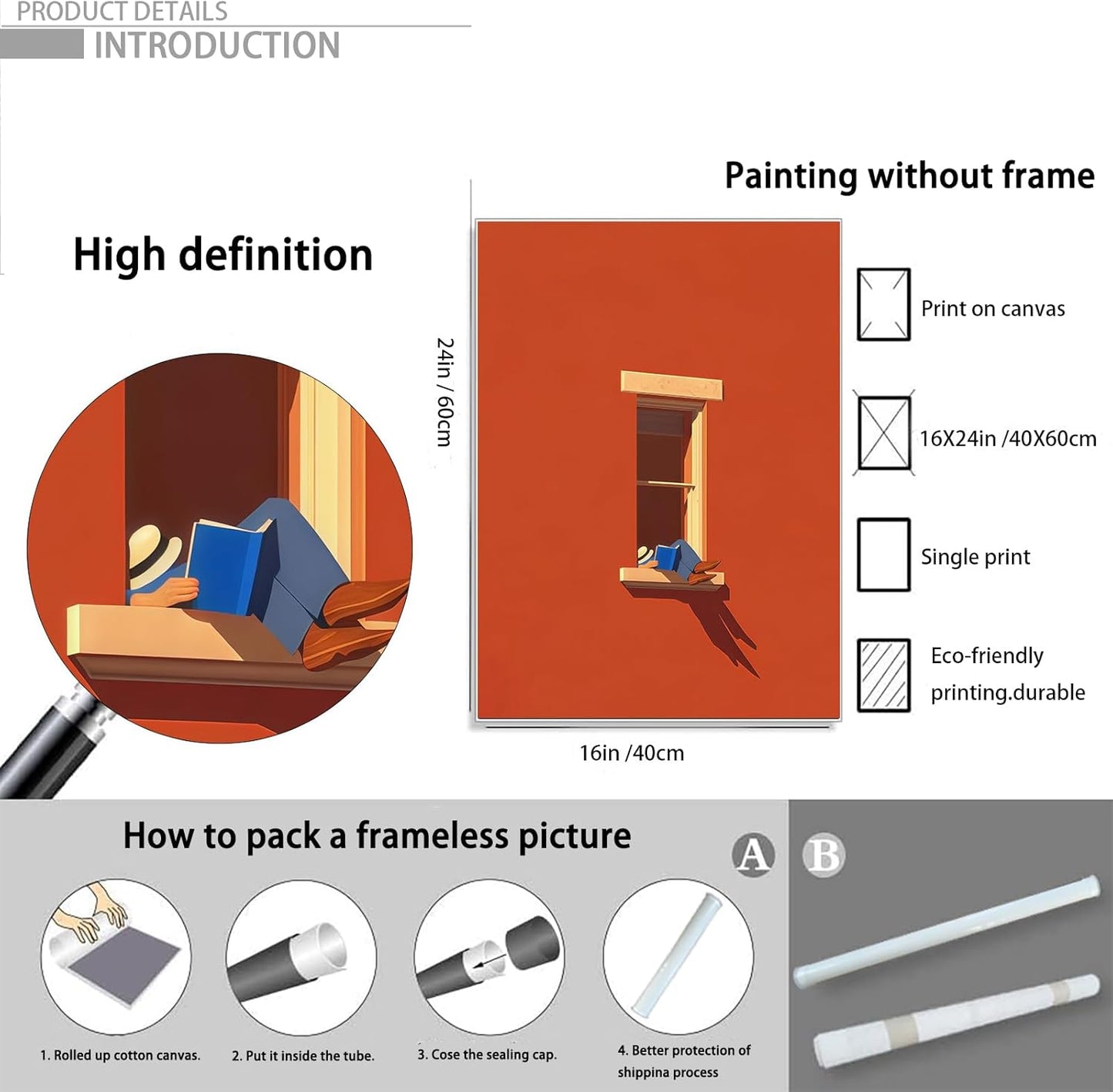 PRODUCT DETAILS
INTRODUCTION

High definition

Painting without frame

24in / 60cm

16in /40cm

Print on canvas

16X24in /40X60cm

Single print

Eco-friendly printing.durable

How to pack a frameless picture

A

B

1. Rolled up cotton canvas.

2. Put it inside the tube.

3. Cose the sealing cap.

4. Better protection of shippina process