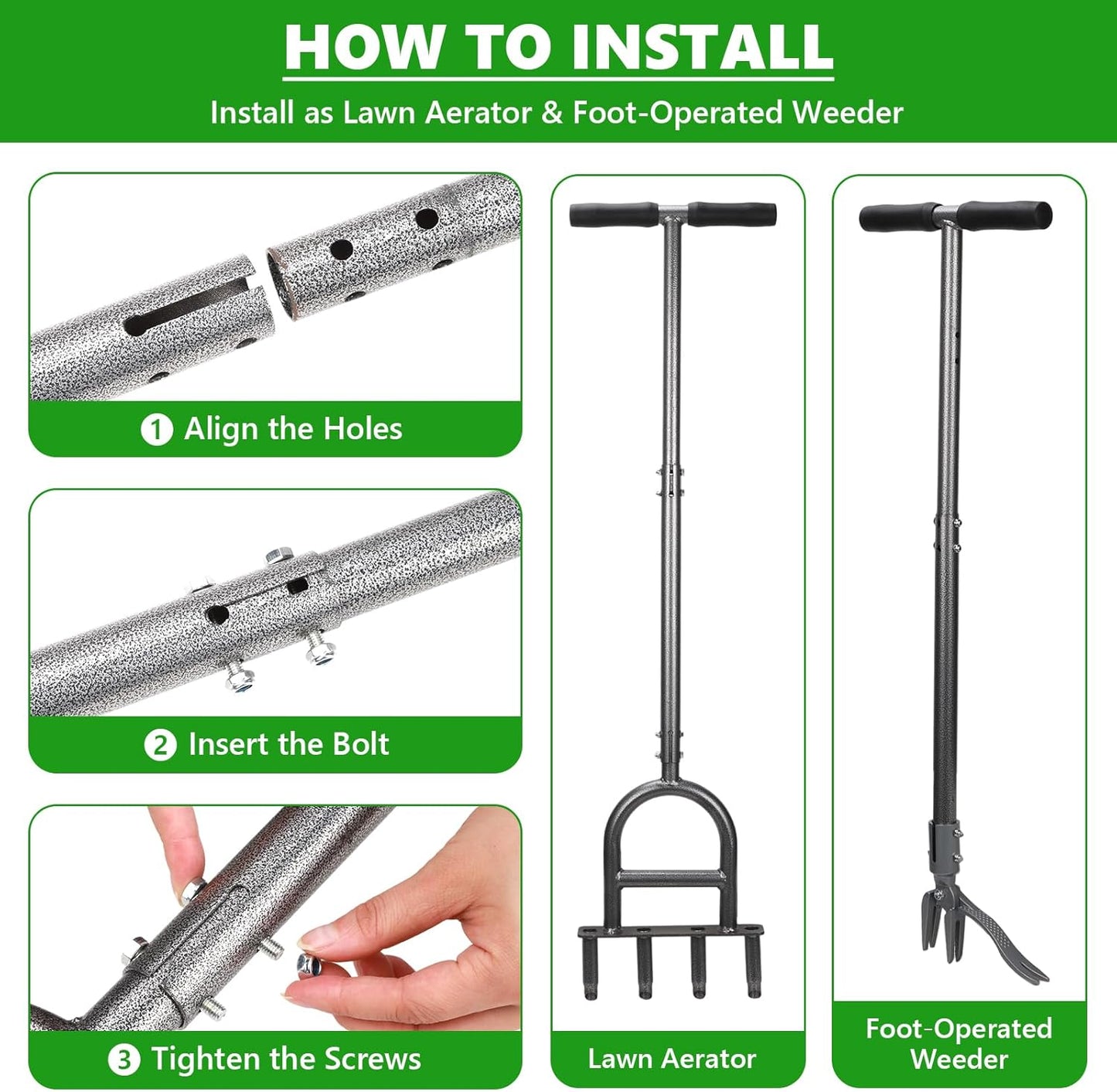 HOW TO INSTALL

Install as Lawn Aerator & Foot-Operated Weeder

1 Align the Holes

2 Insert the Bolt

3 Tighten the Screws

Lawn Aerator

Foot-Operated Weeder