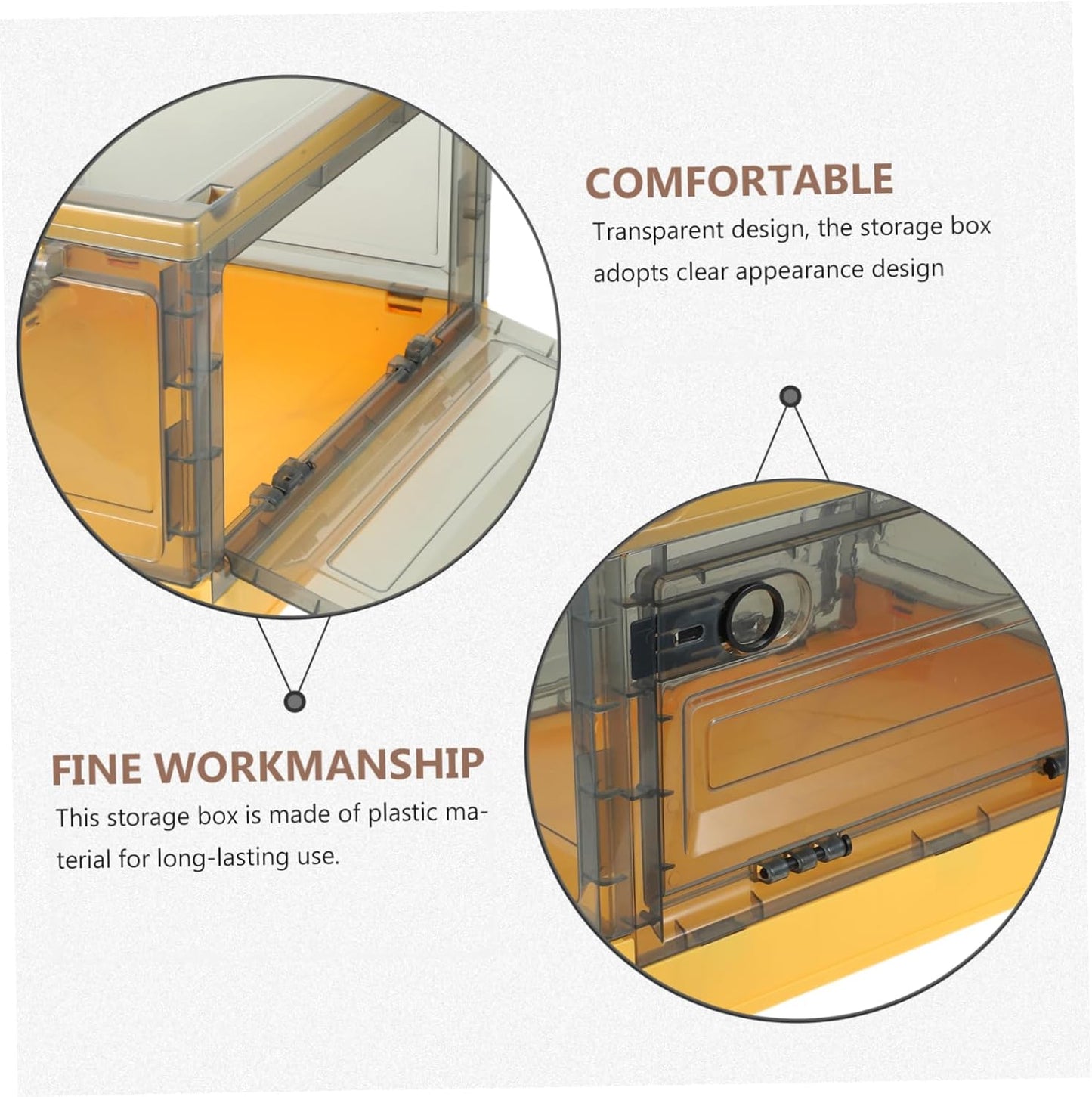 COMFORTABLE

Transparent design, the storage box adopts clear appearance design

FINE WORKMANSHIP

This storage box is made of plastic material for long-lasting use.