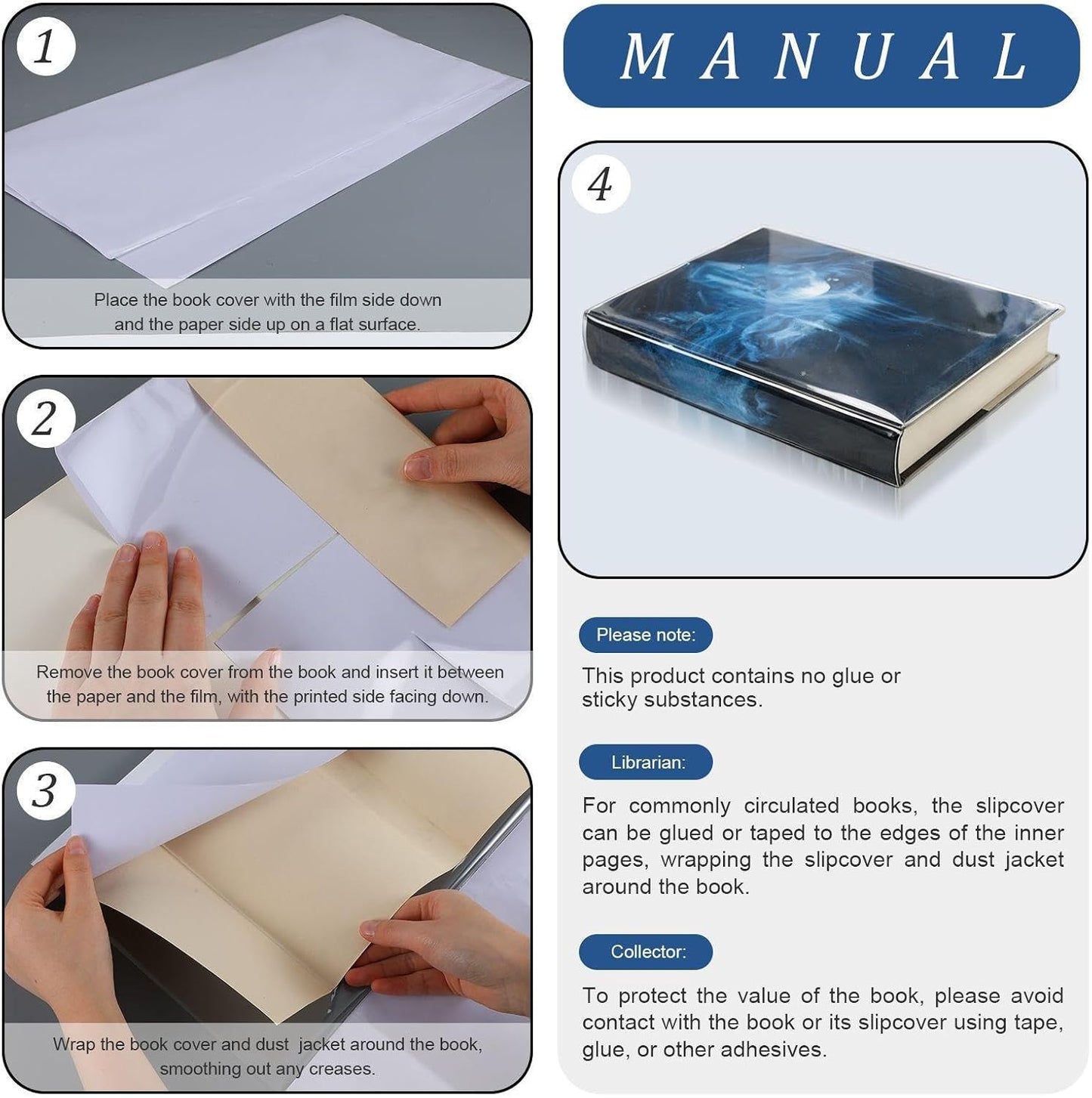 1

Place the book cover with the film side down and the paper side up on a flat surface.

2

Remove the book cover from the book and insert it between the paper and the film, with the printed side facing down.

3

Wrap the book cover and dust jacket around the book, smoothing out any creases.

MANUAL

4

Please note:

This product contains no glue or sticky substances.

Librarian:

For commonly circulated books, the slipcover can be glued or taped to the edges of the inner pages, wrapping the slipcover and dust jacket around the book.

Collector:

To protect the value of the book, please avoid contact with the book or its slipcover using tape, glue, or other adhesives.