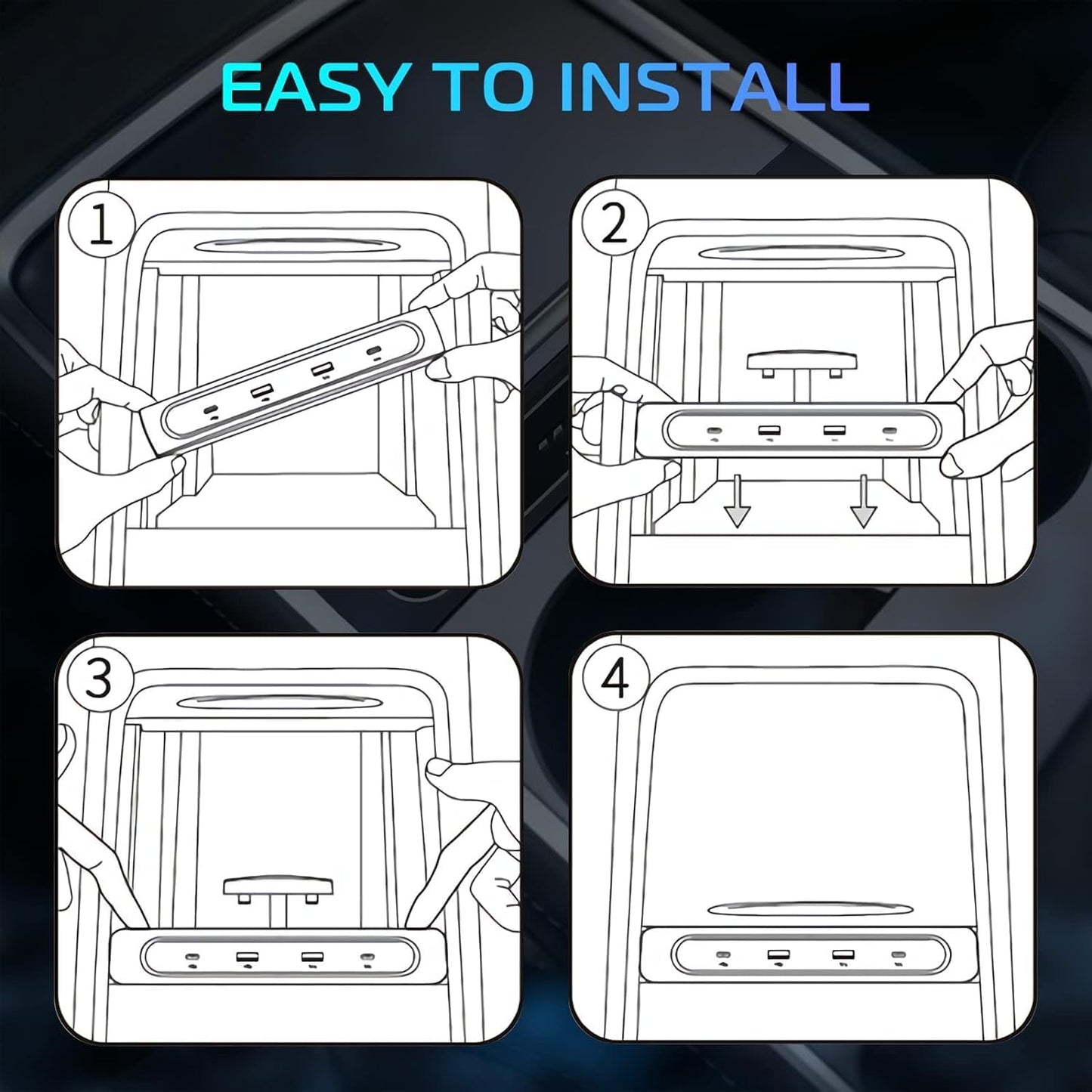 EASY TO INSTALL

1

2

3

4