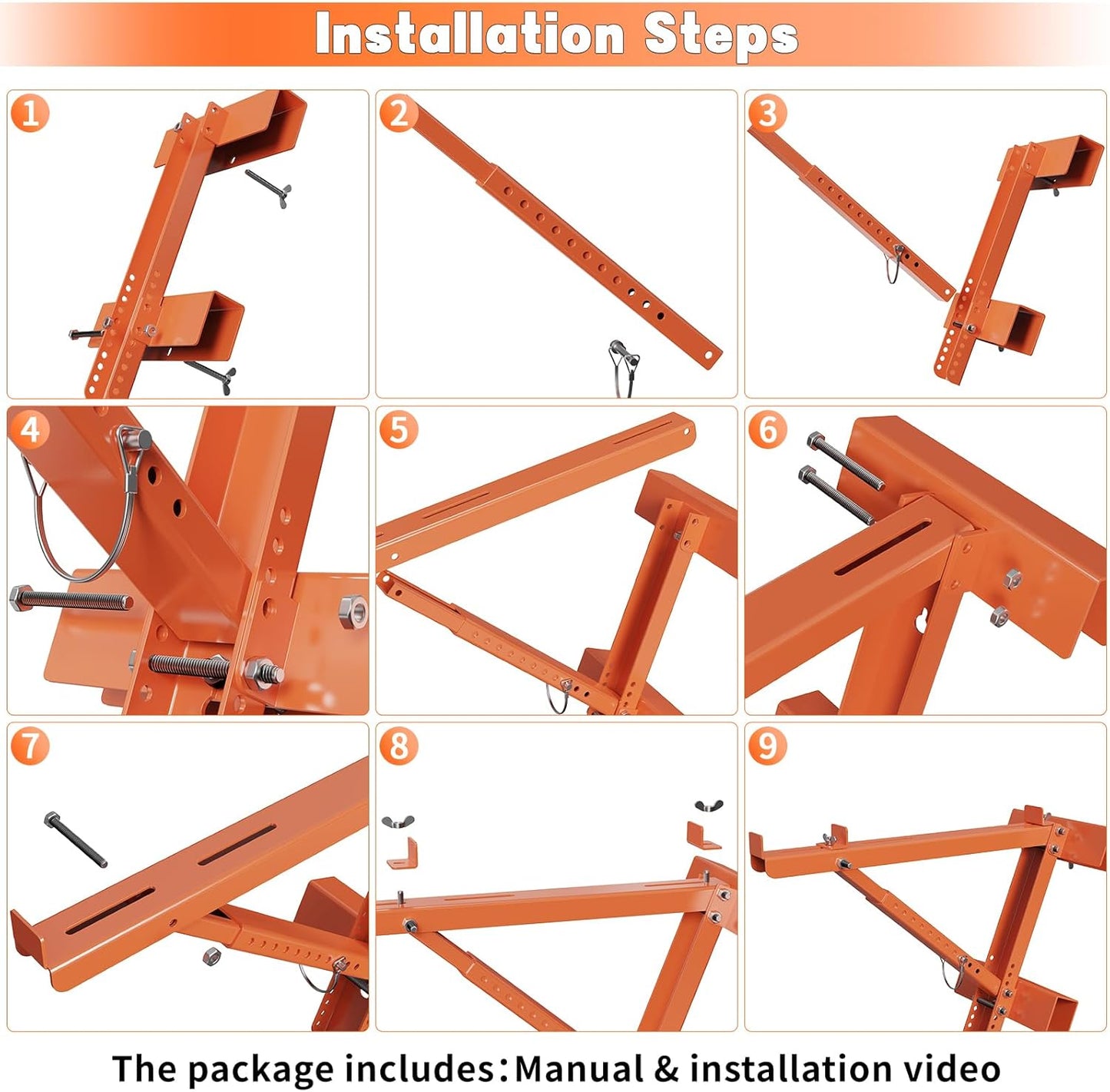 Installation Steps

1

2

3

4

5

6

7

8

9

The package includes：Manual & installation video