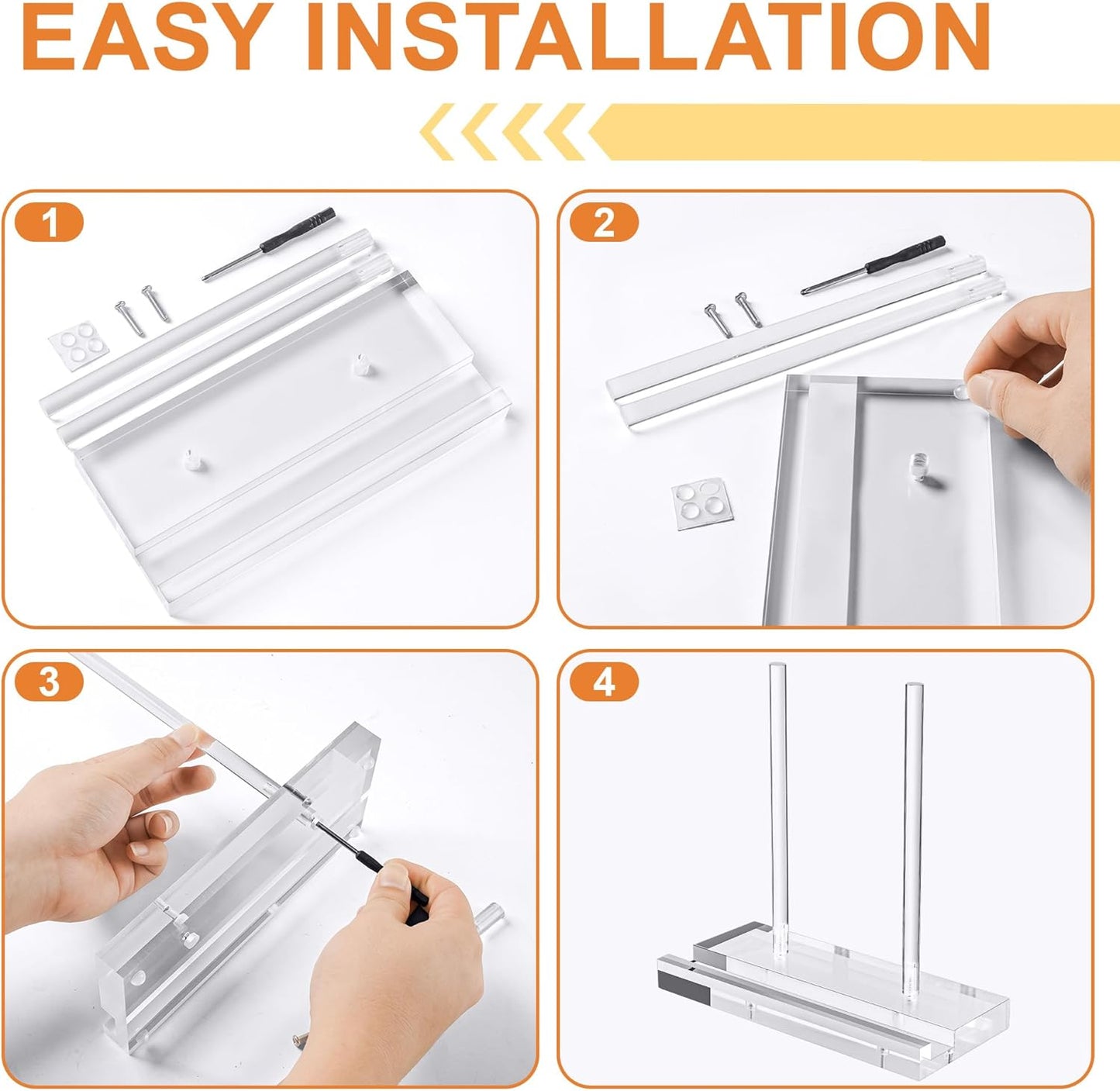 EASY INSTALLATION

1

2

3

4