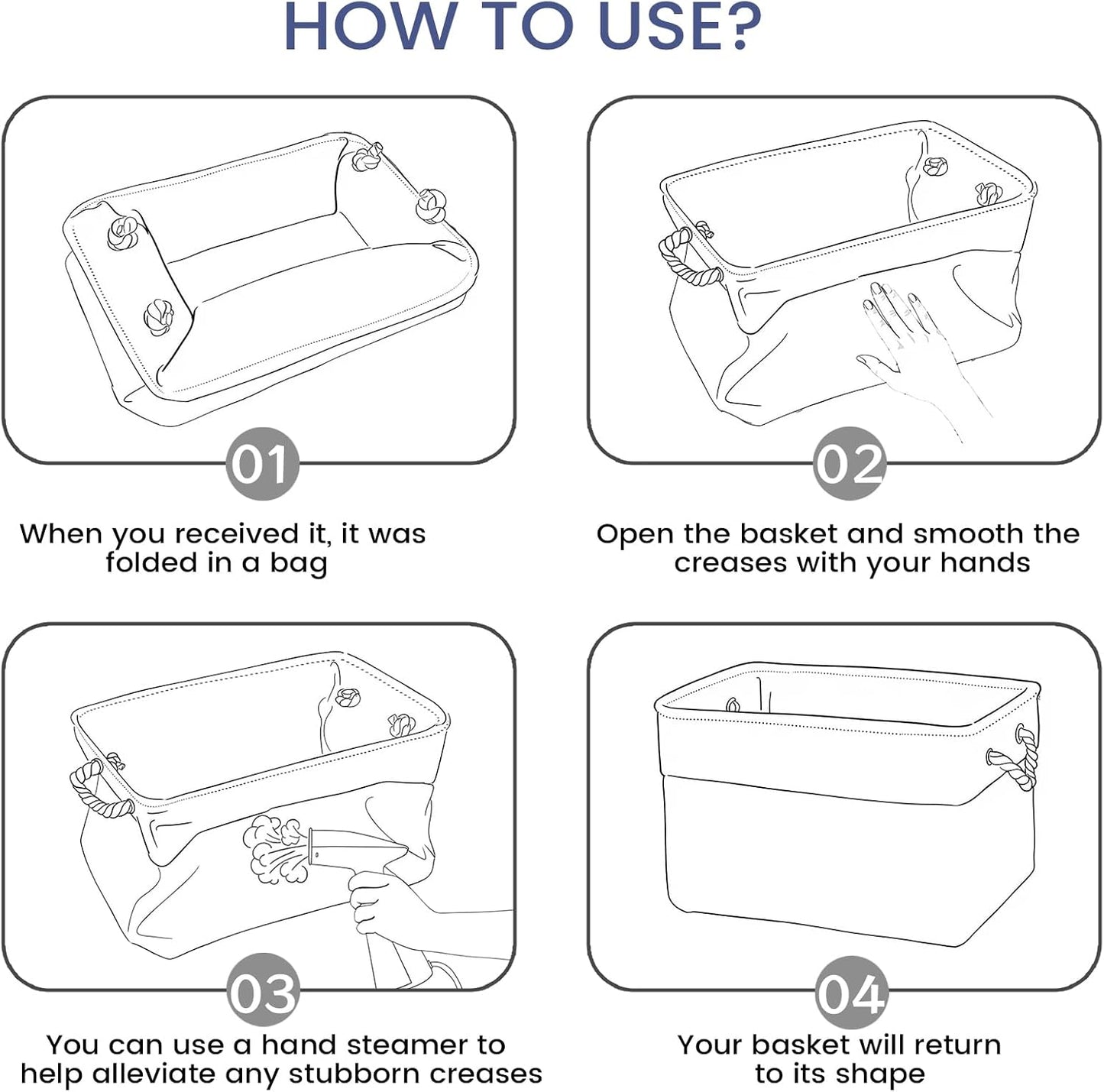 HOW TO USE?

01

When you received it, it was folded in a bag

02

Open the basket and smooth the creases with your hands

03

You can use a hand steamer to help alleviate any stubborn creases

04

Your basket will return to its shape