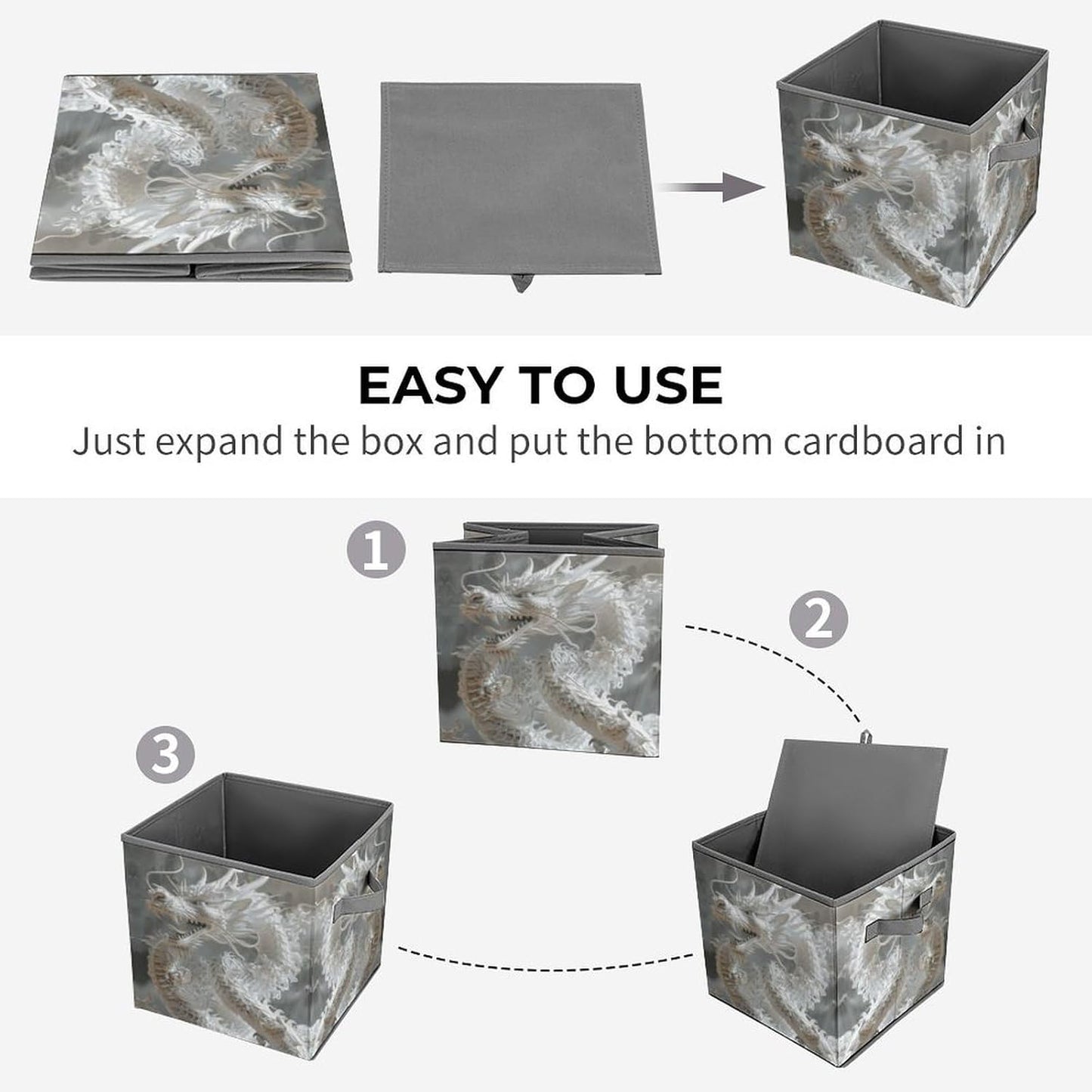 EASY TO USE

Just expand the box and put the bottom cardboard in

1

2

3