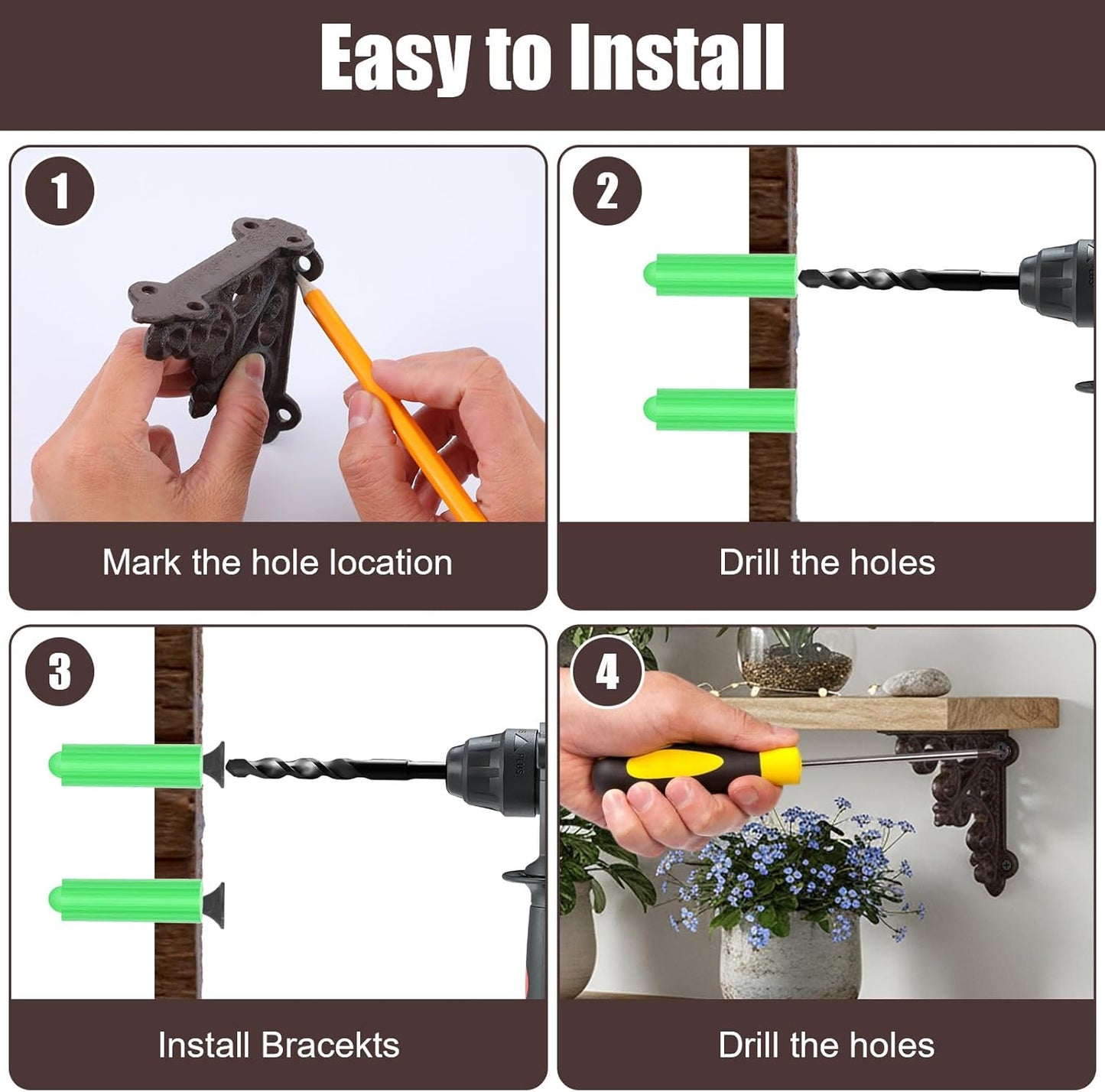 Easy to Install

1

Mark the hole location

2

Drill the holes

3

Install Bracekts

4

Drill the holes