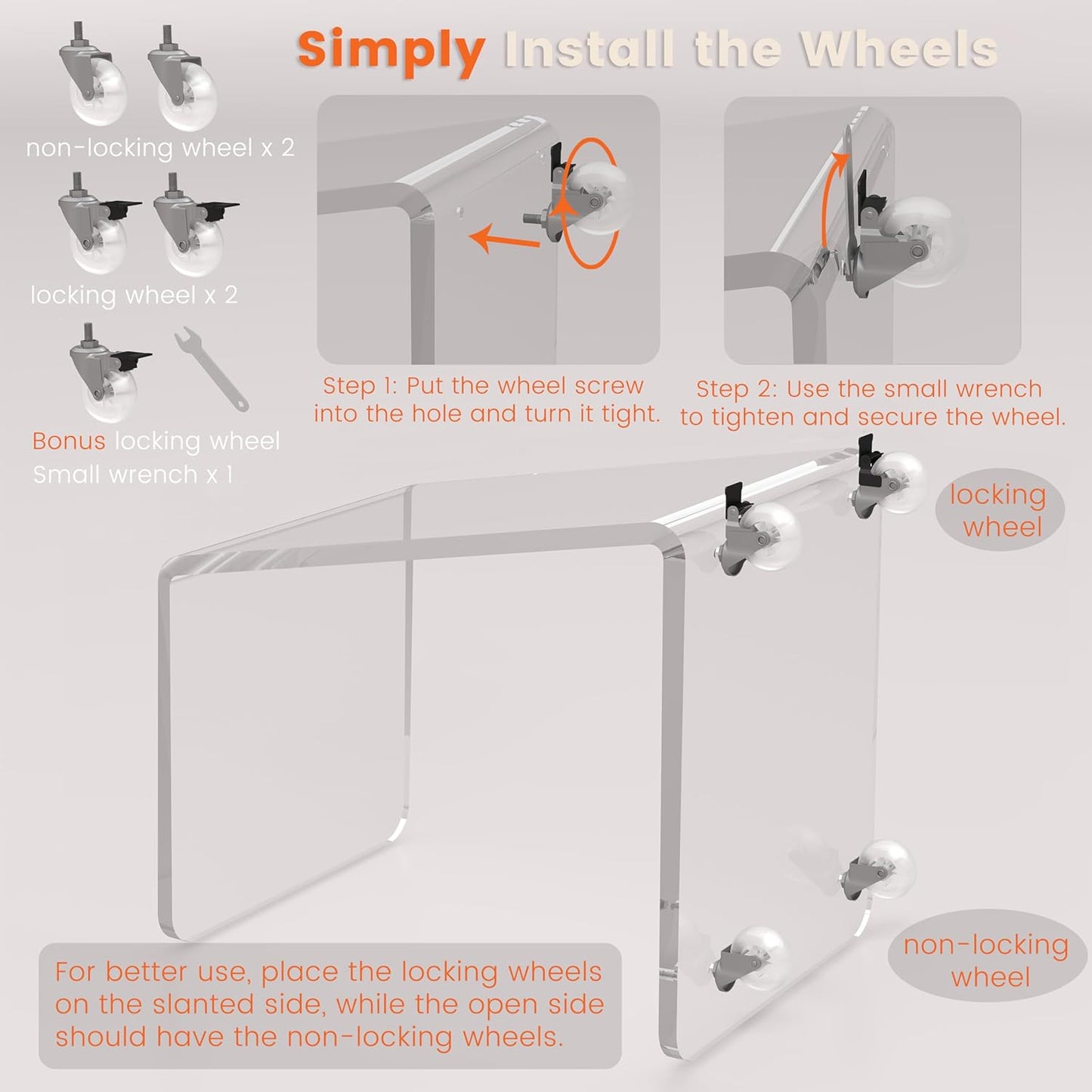 Simply Install the Wheels

non-locking wheel x 2

locking wheel x 2

Bonus locking wheel
Small wrench x 1

Step 1: Put the wheel screw into the hole and turn it tight.

Step 2: Use the small wrench to tighten and secure the wheel.

locking wheel

non-locking wheel

For better use, place the locking wheels on the slanted side, while the open side should have the non-locking wheels.