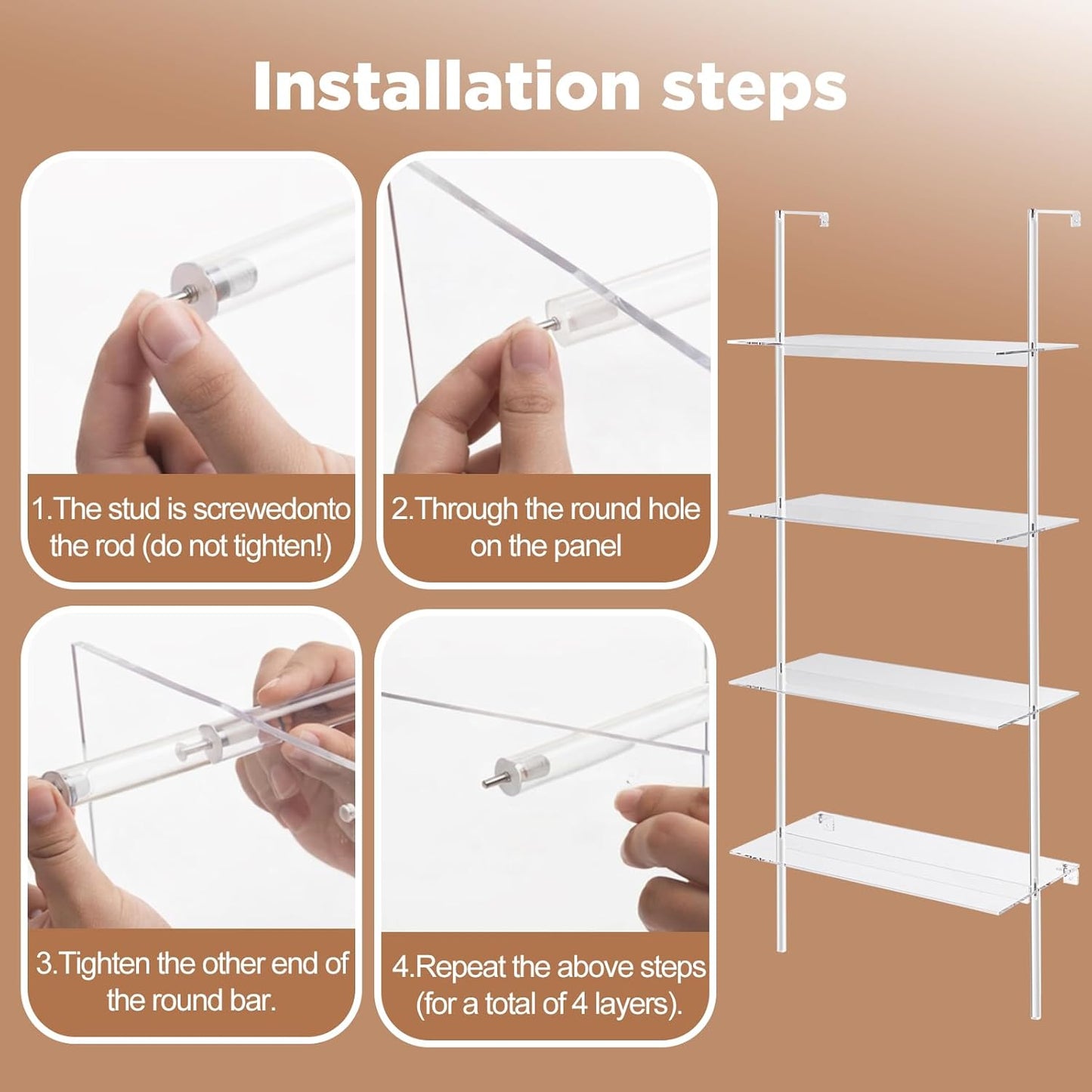 Installation steps

1.The stud is screwedonto the rod (do not tighten!)

2.Through the round hole on the panel

3.Tighten the other end of the round bar.

4.Repeat the above steps (for a total of 4 layers).