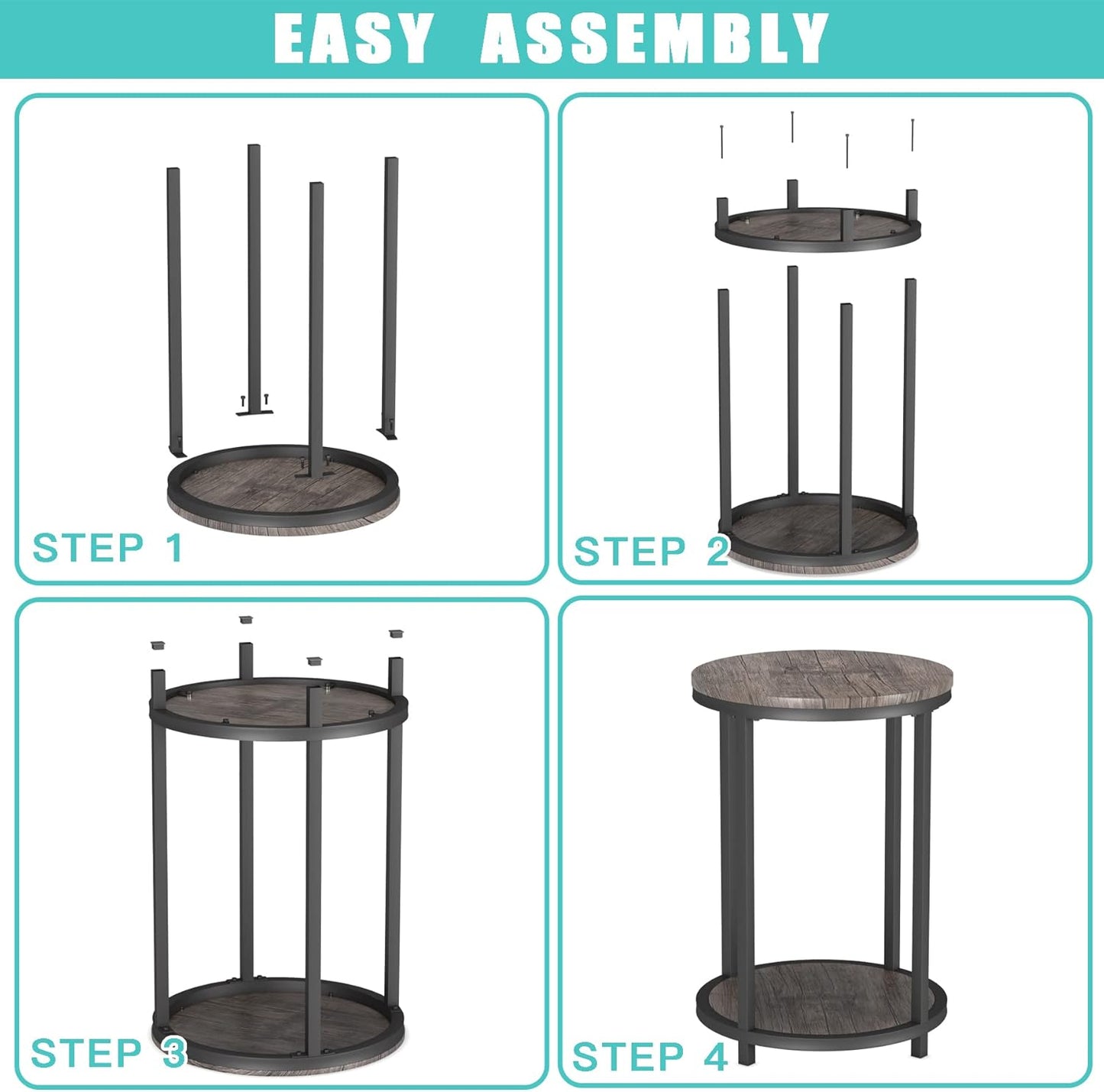 EASY ASSEMBLY

STEP 1

STEP 2

STEP 3

STEP 4