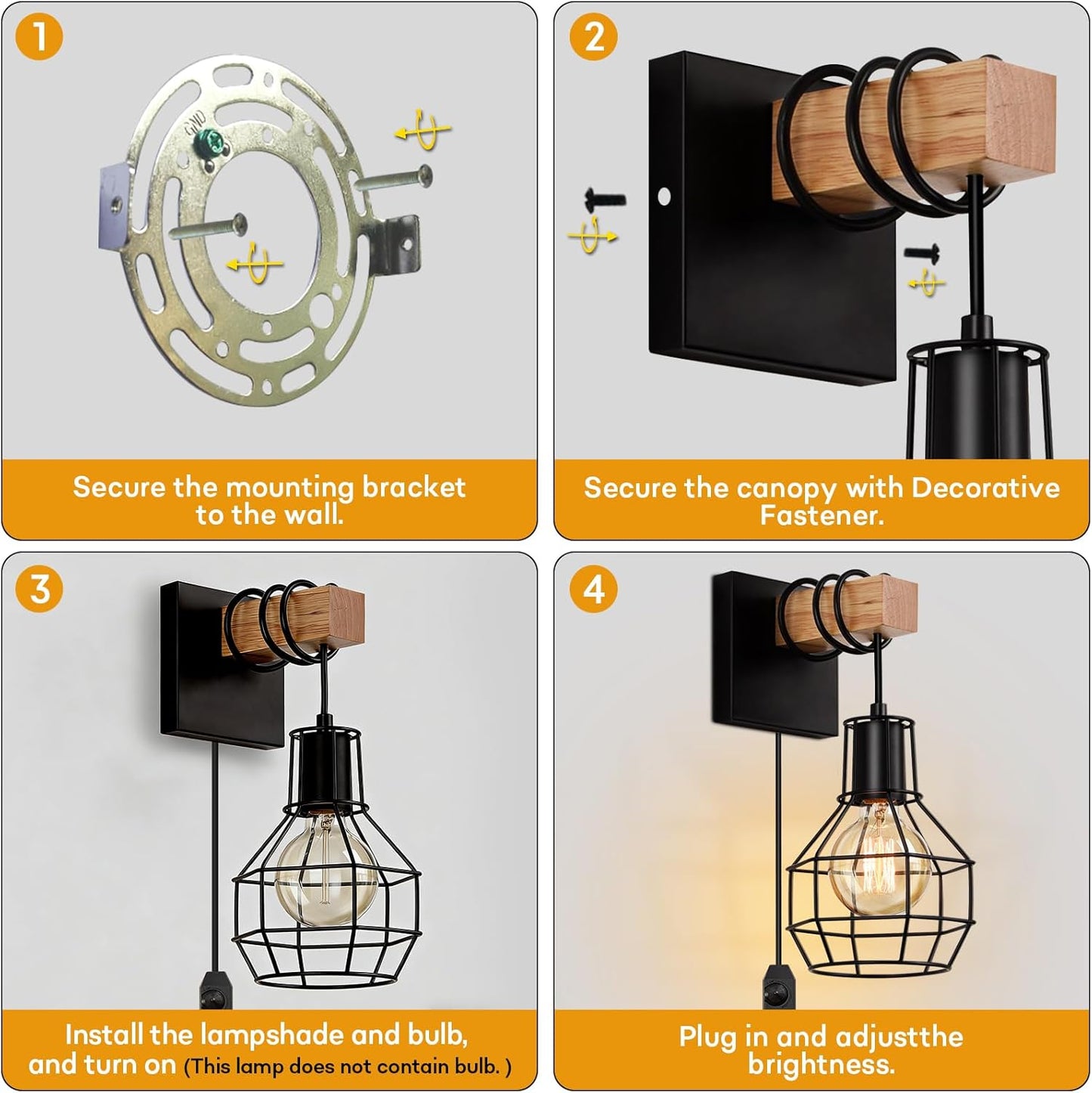 1

GND

Secure the mounting bracket to the wall.

2

Secure the canopy with Decorative Fastener.

3

Install the lampshade and bulb, and turn on (This lamp does not contain bulb. )

4

Plug in and adjustthe brightness.