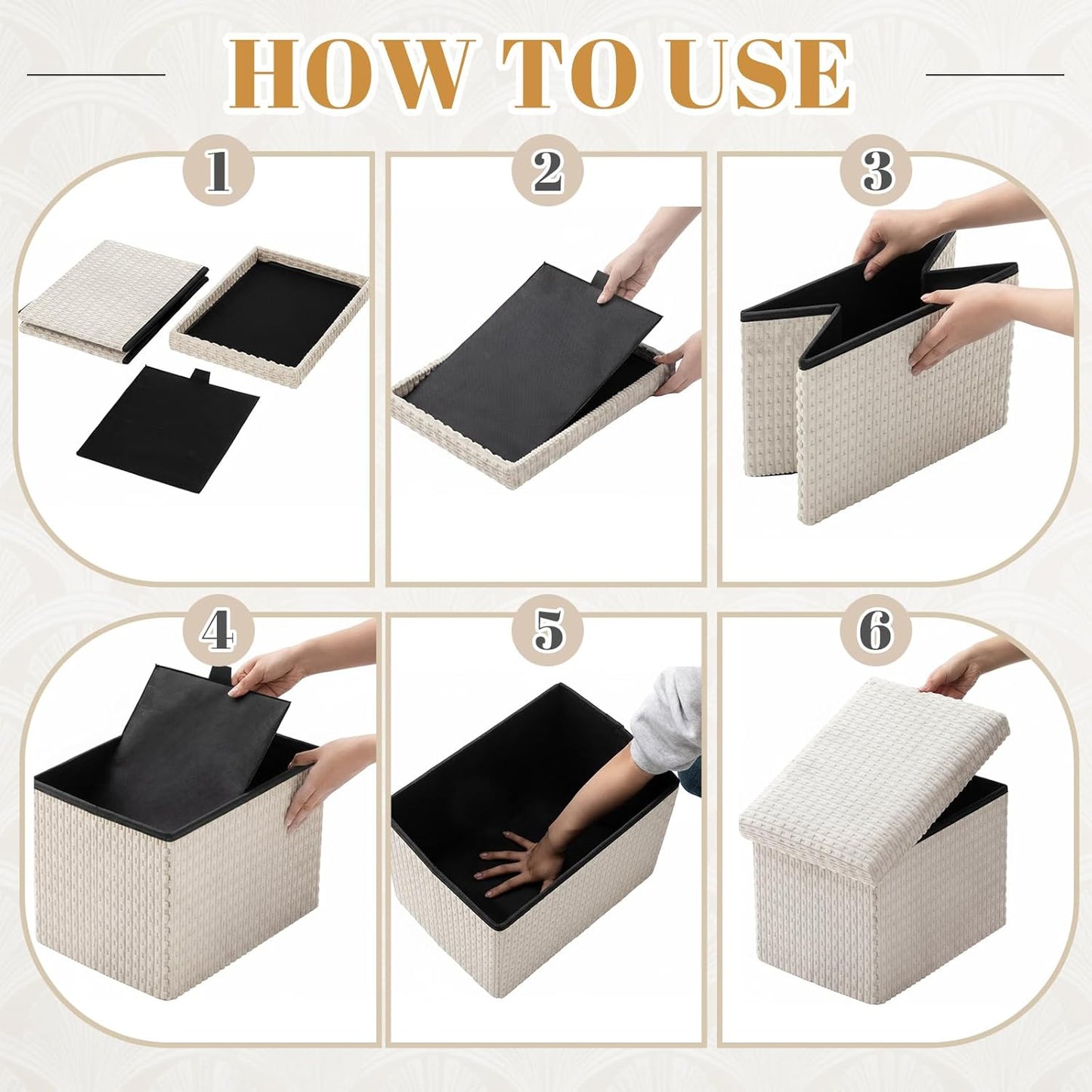 HOW TO USE

1

2

3

4

5

6