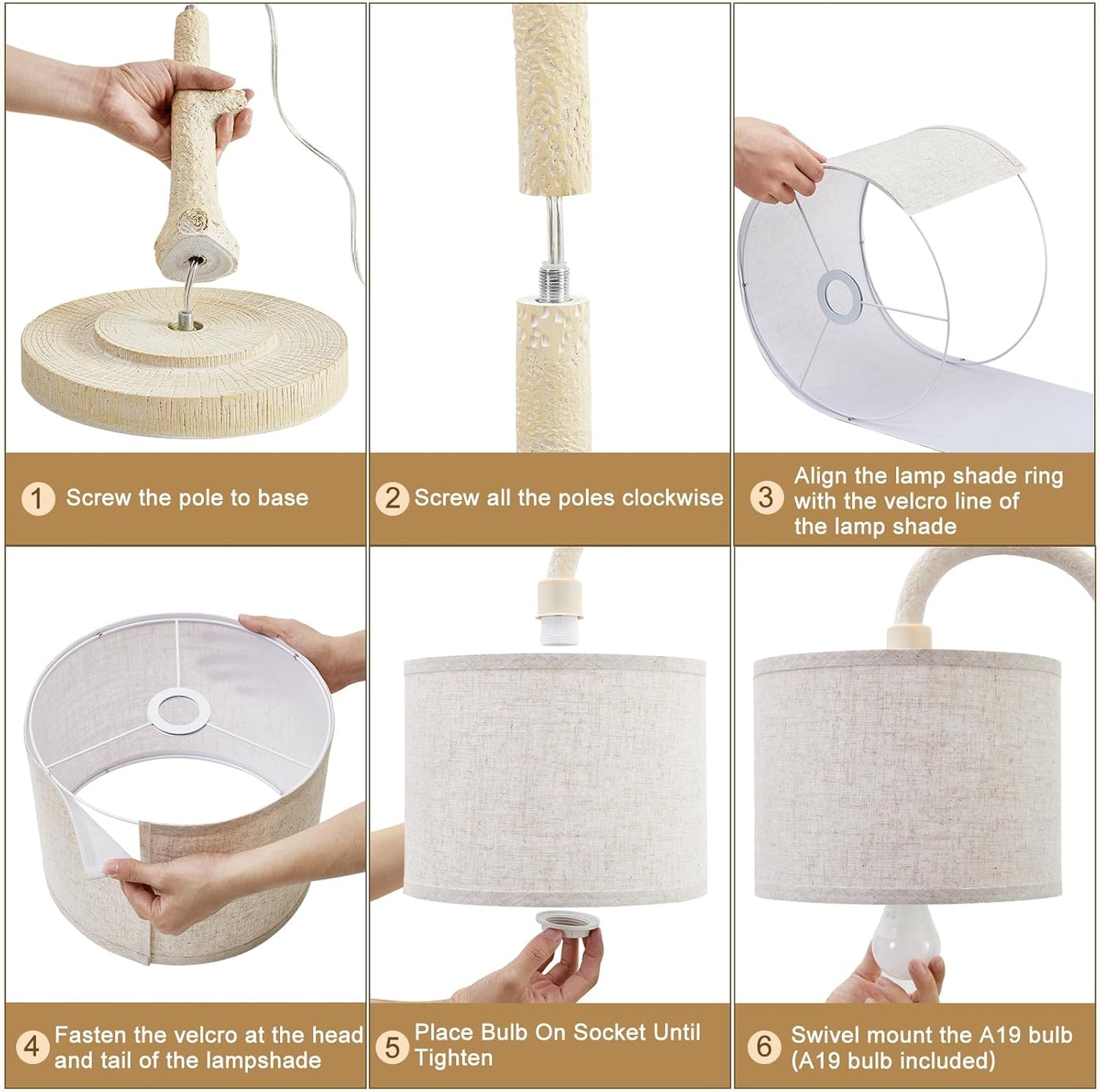 1 Screw the pole to base

2 Screw all the poles clockwise

3 Align the lamp shade ring with the velcro line of the lamp shade

4 Fasten the velcro at the head and tail of the lampshade

5 Place Bulb On Socket Until Tighten

6 Swivel mount the A19 bulb (A19 bulb included)