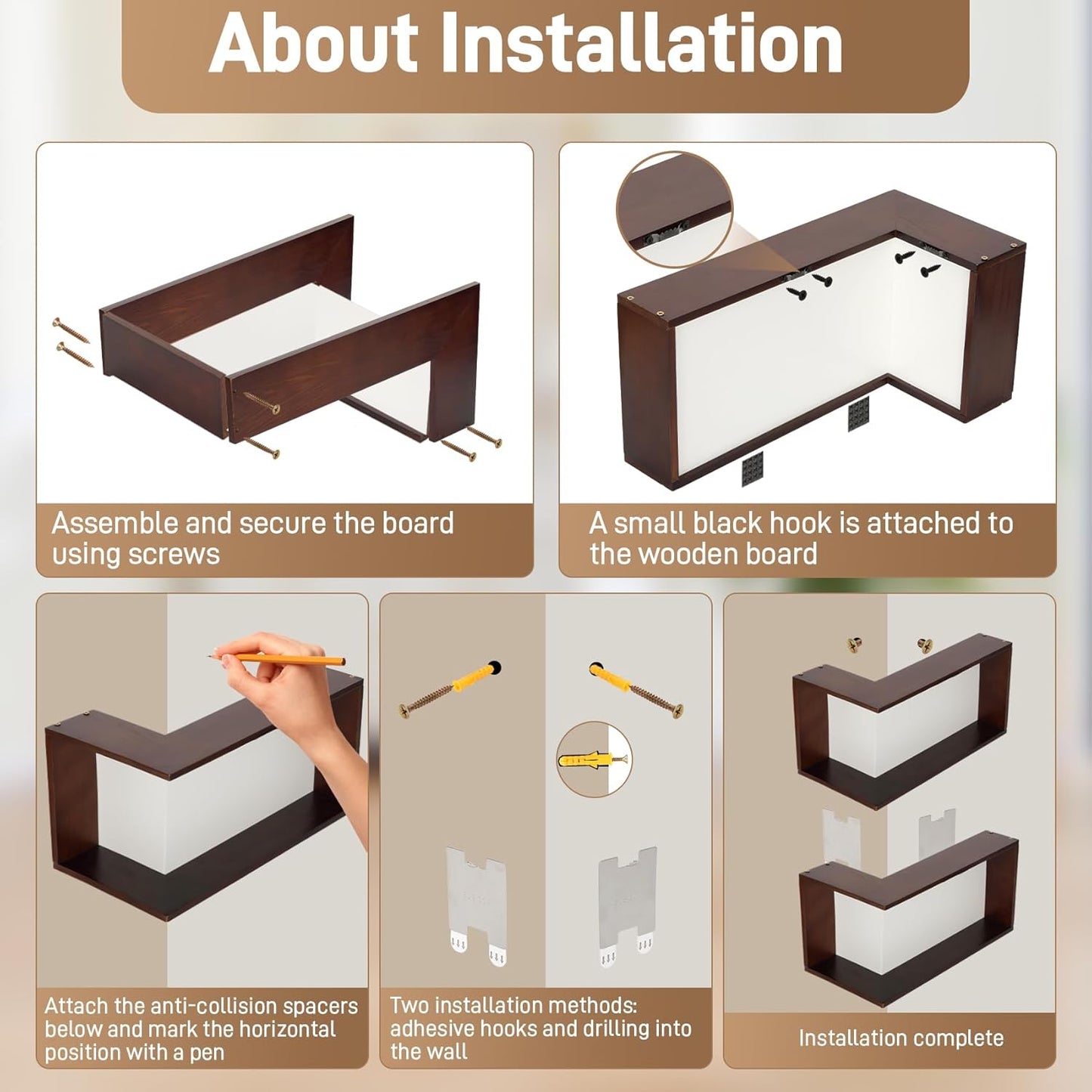 About Installation

Assemble and secure the board using screws

A small black hook is attached to the wooden board

Attach the anti-collision spacers below and mark the horizontal position with a pen

Two installation methods: adhesive hooks and drilling into the wall

Installation complete