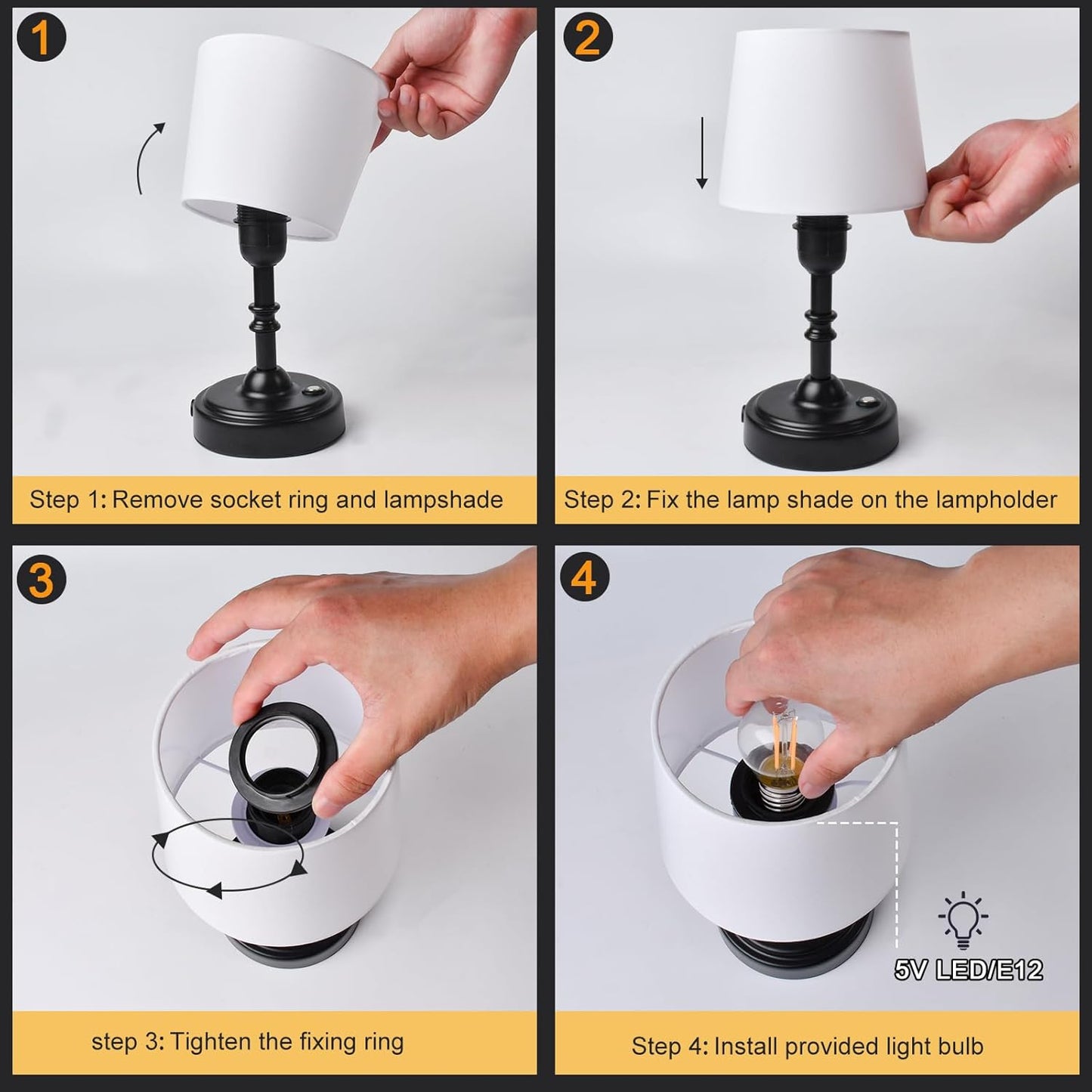 1

Step 1: Remove socket ring and lampshade

2

Step 2: Fix the lamp shade on the lampholder

3

step 3: Tighten the fixing ring

4

5V LED/E12

Step 4: Install provided light bulb