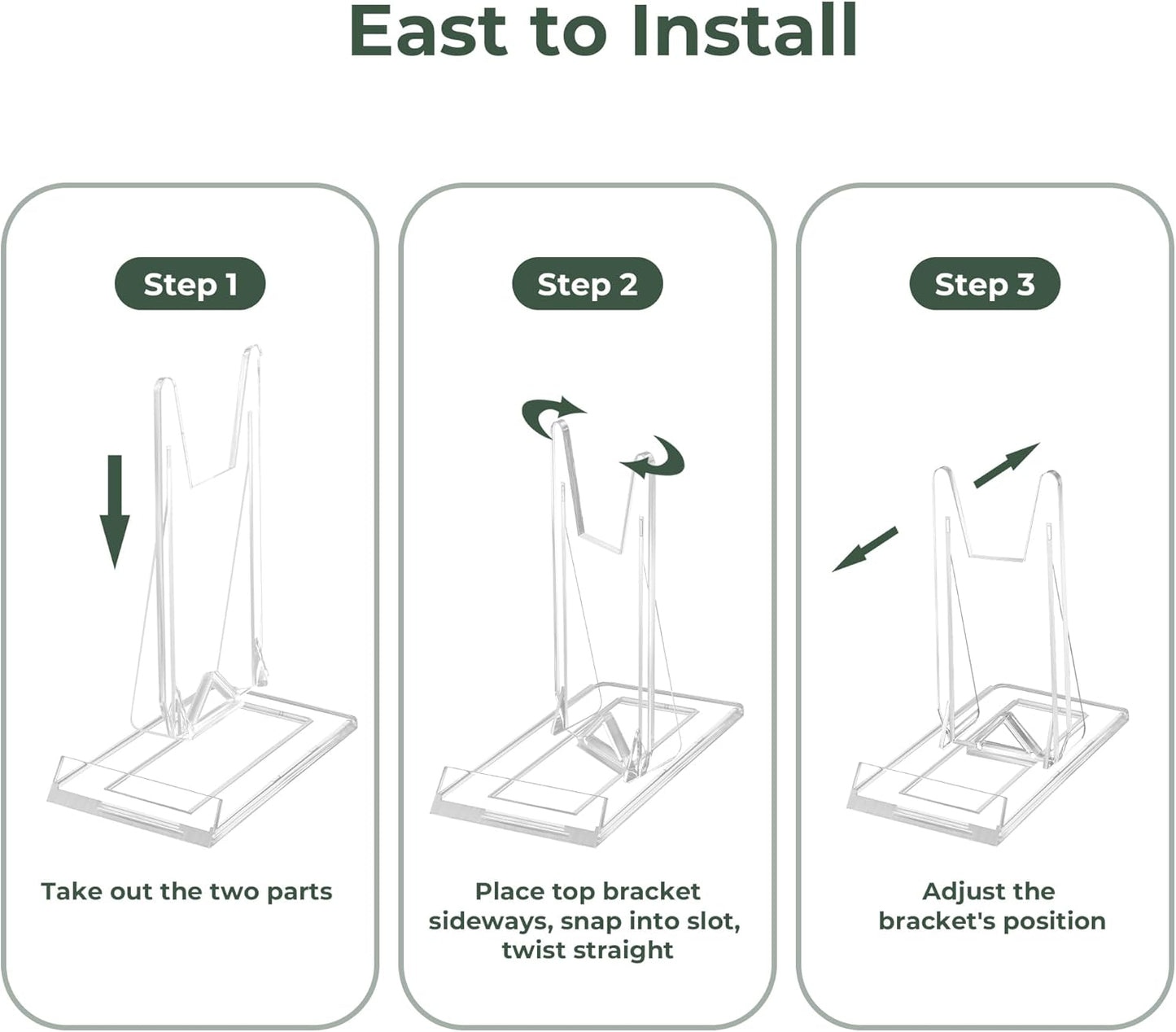 East to Install

Step 1

Take out the two parts

Step 2

Place top bracket sideways, snap into slot, twist straight

Step 3

Adjust the bracket's position