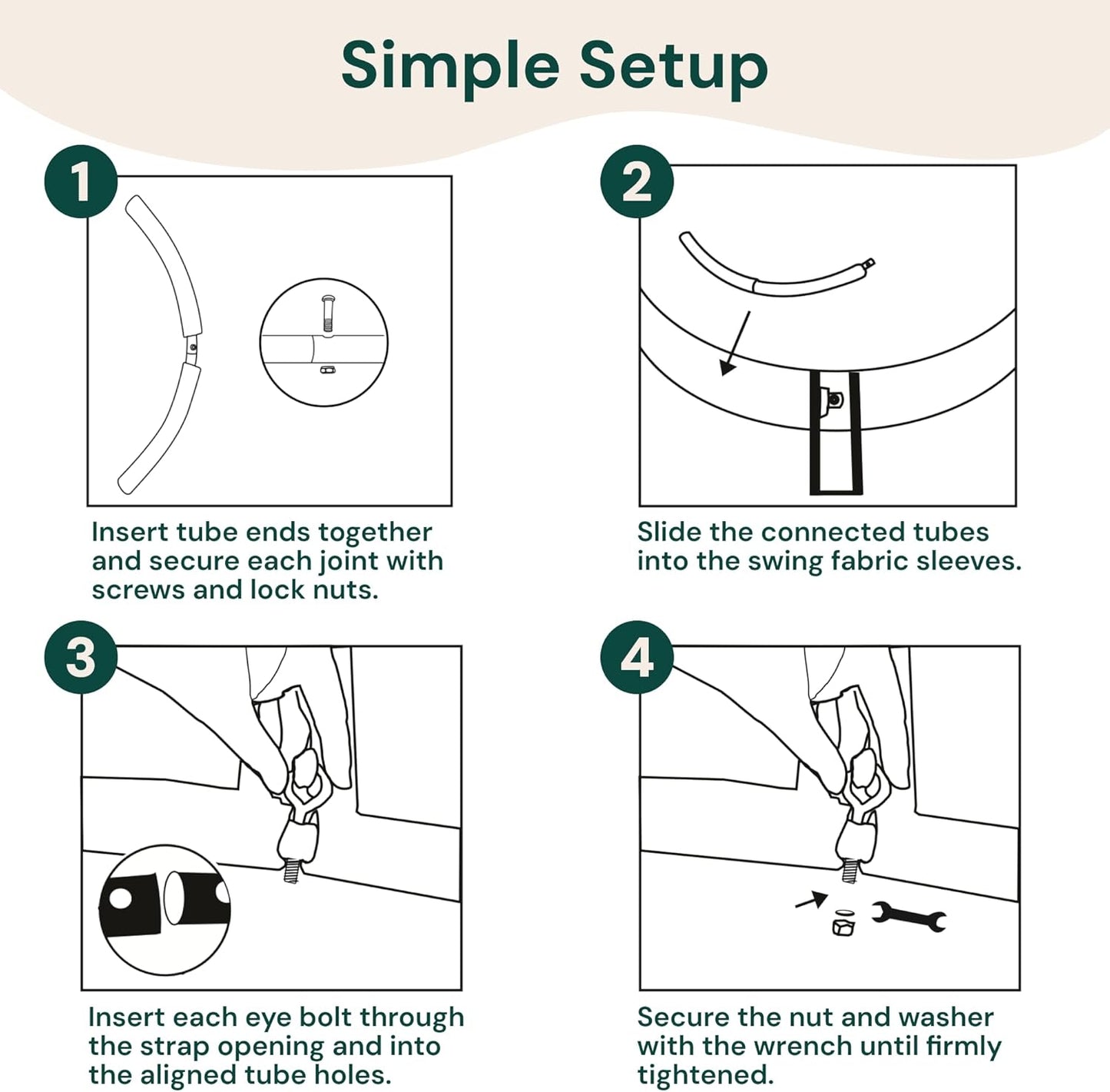 Simple Setup

1

Insert tube ends together and secure each joint with screws and lock nuts.

2

Slide the connected tubes into the swing fabric sleeves.

3

Insert each eye bolt through the strap opening and into the aligned tube holes.

4

Secure the nut and washer with the wrench until firmly tightened.