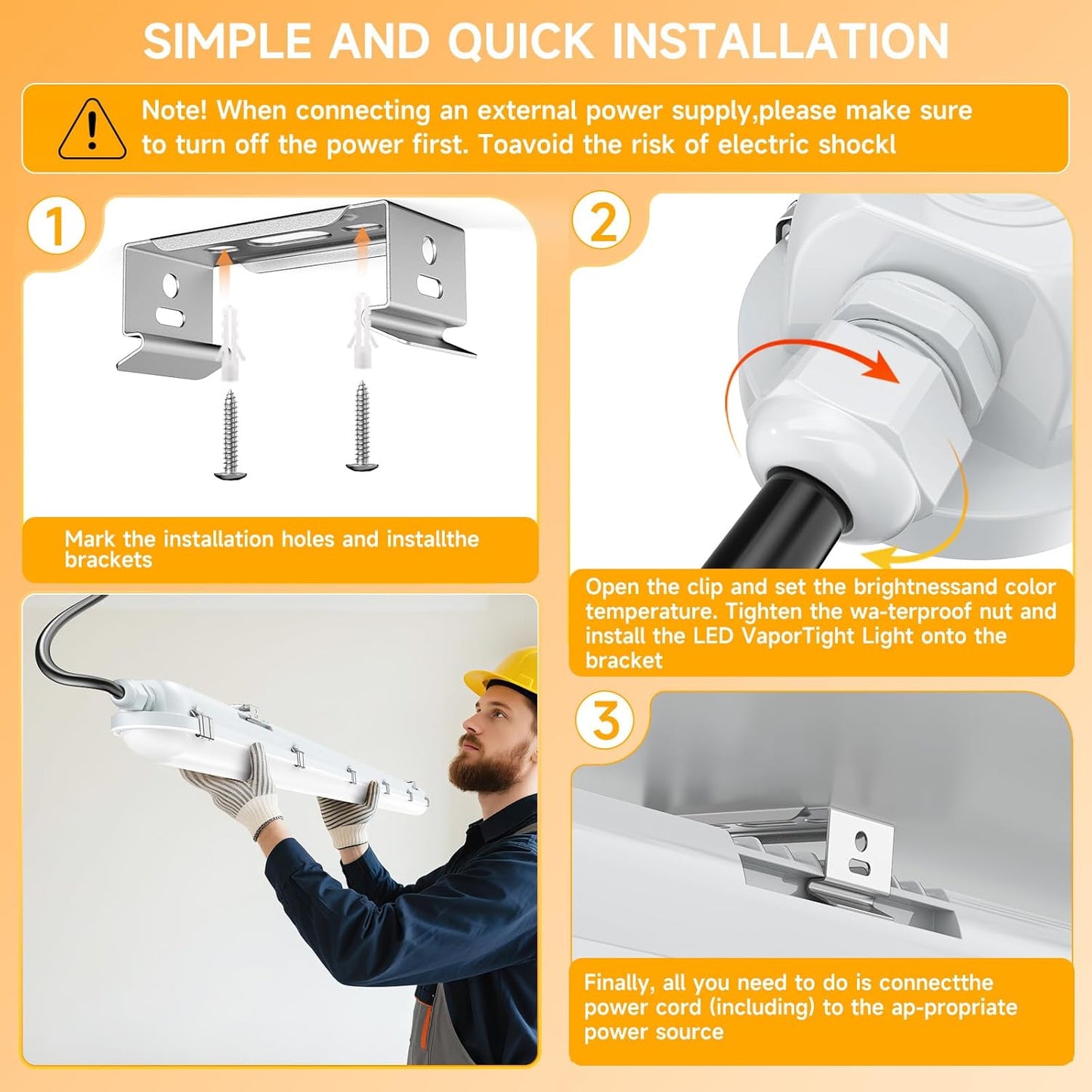 SIMPLE AND QUICK INSTALLATION

Note! When connecting an external power supply,please make sure to turn off the power first. Toavoid the risk of electric shockl

1

Mark the installation holes and installthe brackets

2

Open the clip and set the brightnessand color temperature. Tighten the wa-terproof nut and install the LED VaporTight Light onto the bracket

3

Finally, all you need to do is connectthe power cord (including) to the ap-propriate power source