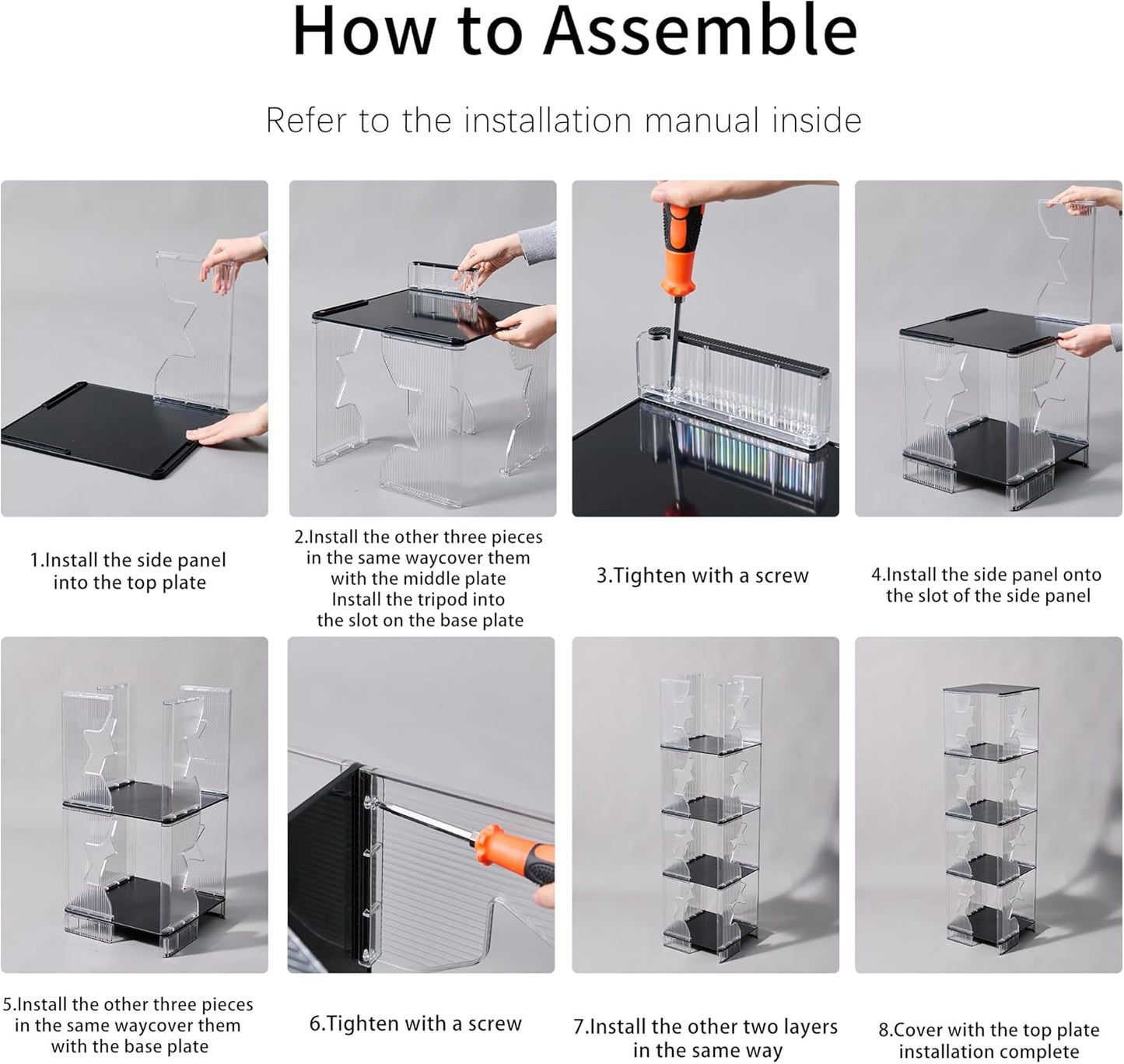 How to Assemble

Refer to the installation manual inside

1.Install the side panel into the top plate

2.Install the other three pieces in the same waycover them with the middle plate Install the tripod into the slot on the base plate

3.Tighten with a screw

4.Install the side panel onto the slot of the side panel

5.Install the other three pieces in the same waycover them with the base plate

6.Tighten with a screw

7.Install the other two layers in the same way

8.Cover with the top plate installation complete