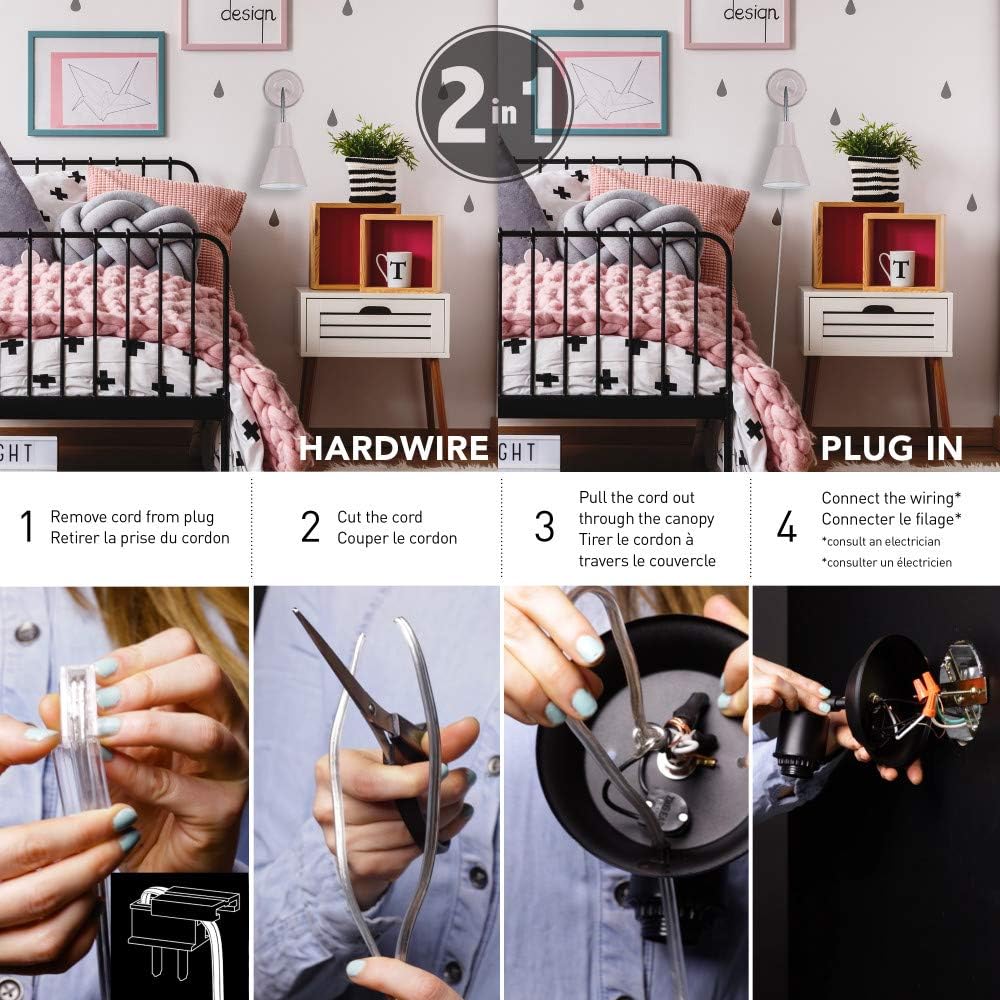 design

design

2 in 1

T

T

GHT

HARDWIRE

GHT

PLUG IN

1 Remove cord from plug
Retirer la prise du cordon

2 Cut the cord
Couper le cordon

3 Pull the cord out through the canopy
Tirer le cordon à travers le couvercle

4 Connect the wiring*
Connecter le filage*
*consult an electrician
*consulter un électricien