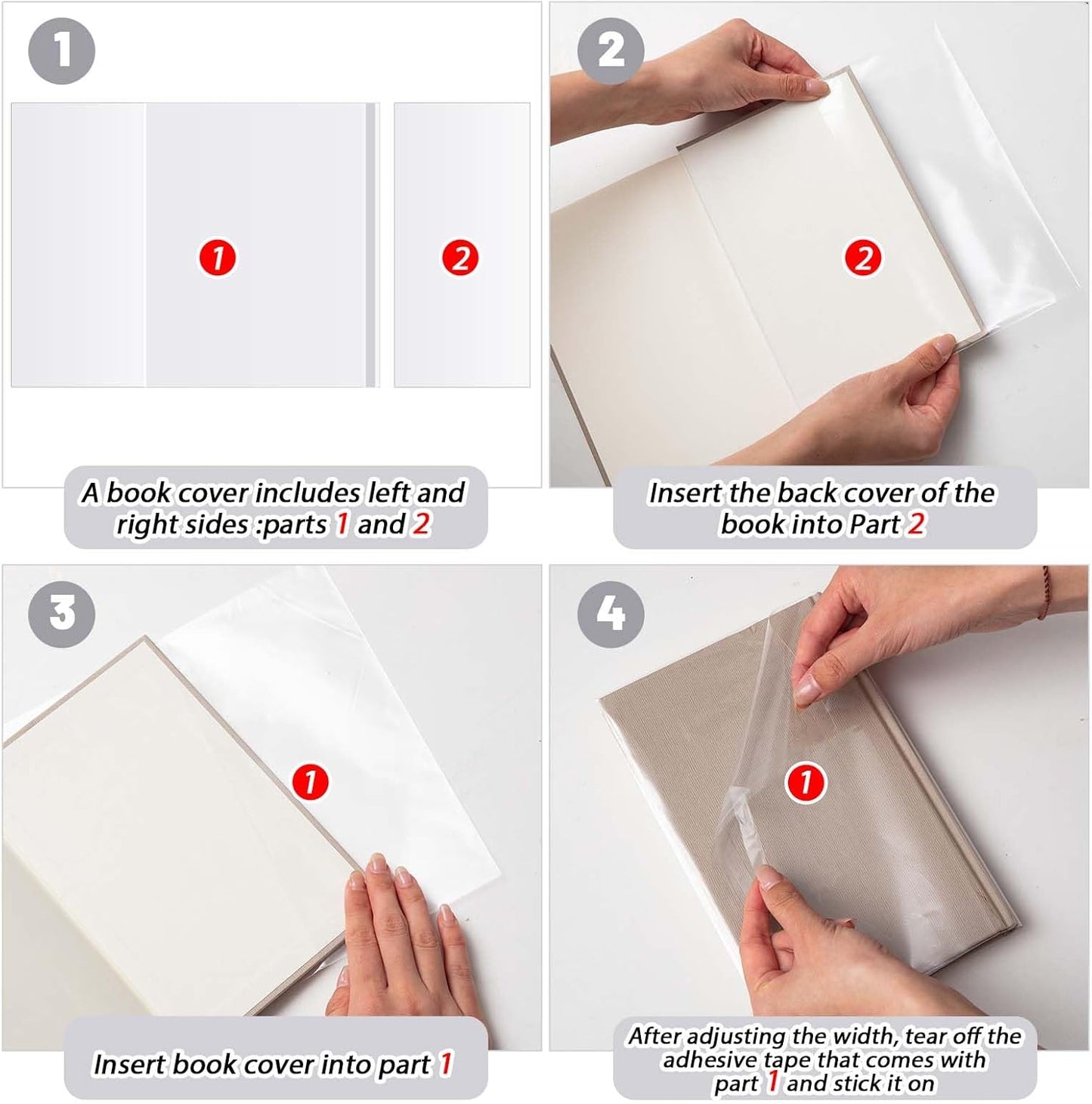 1

1

2

A book cover includes left and right sides :parts 1 and 2

2

2

Insert the back cover of the book into Part 2

3

1

Insert book cover into part 1

4

1

After adjusting the width, tear off the adhesive tape that comes with part 1 and stick it on