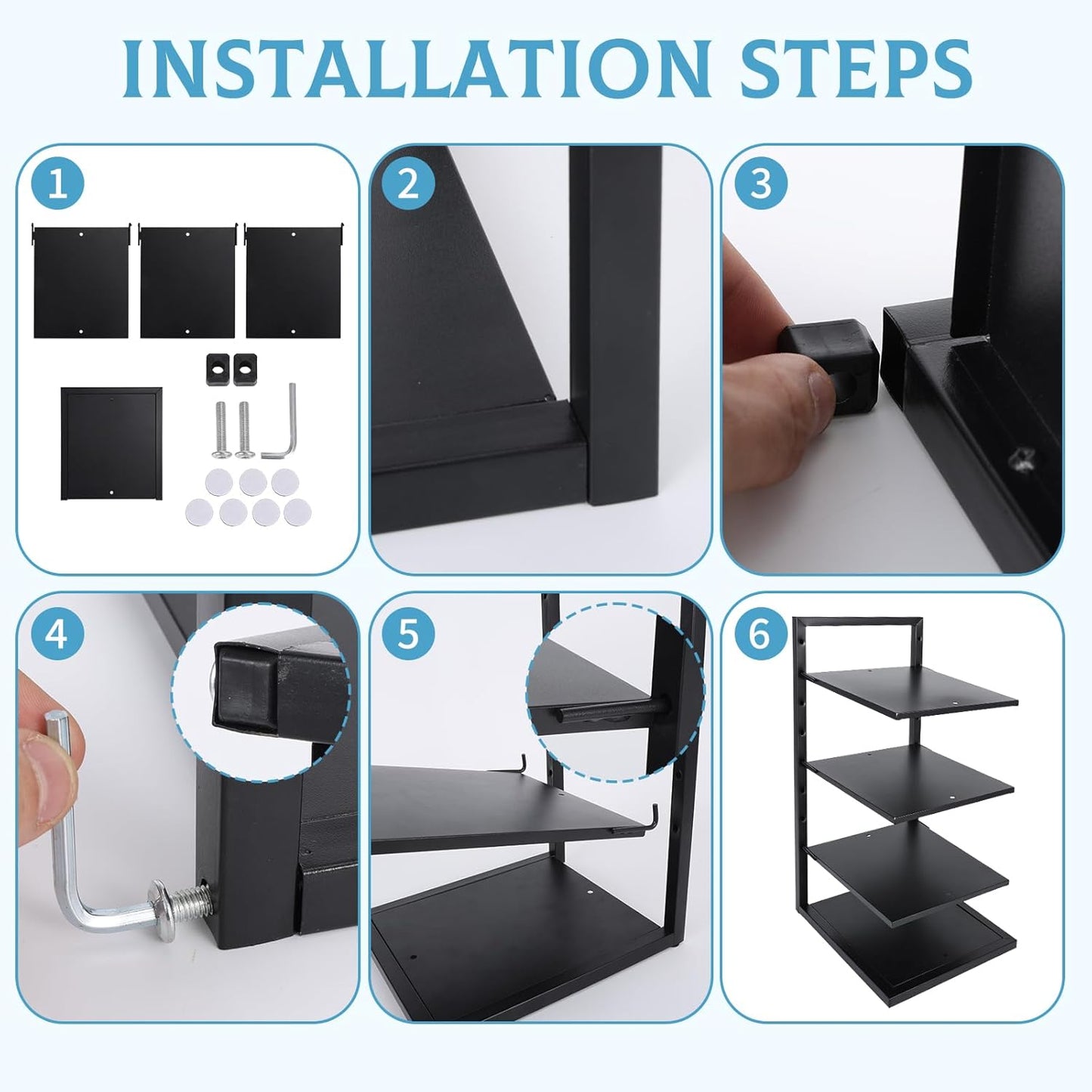 INSTALLATION STEPS

1

2

3

4

5

6