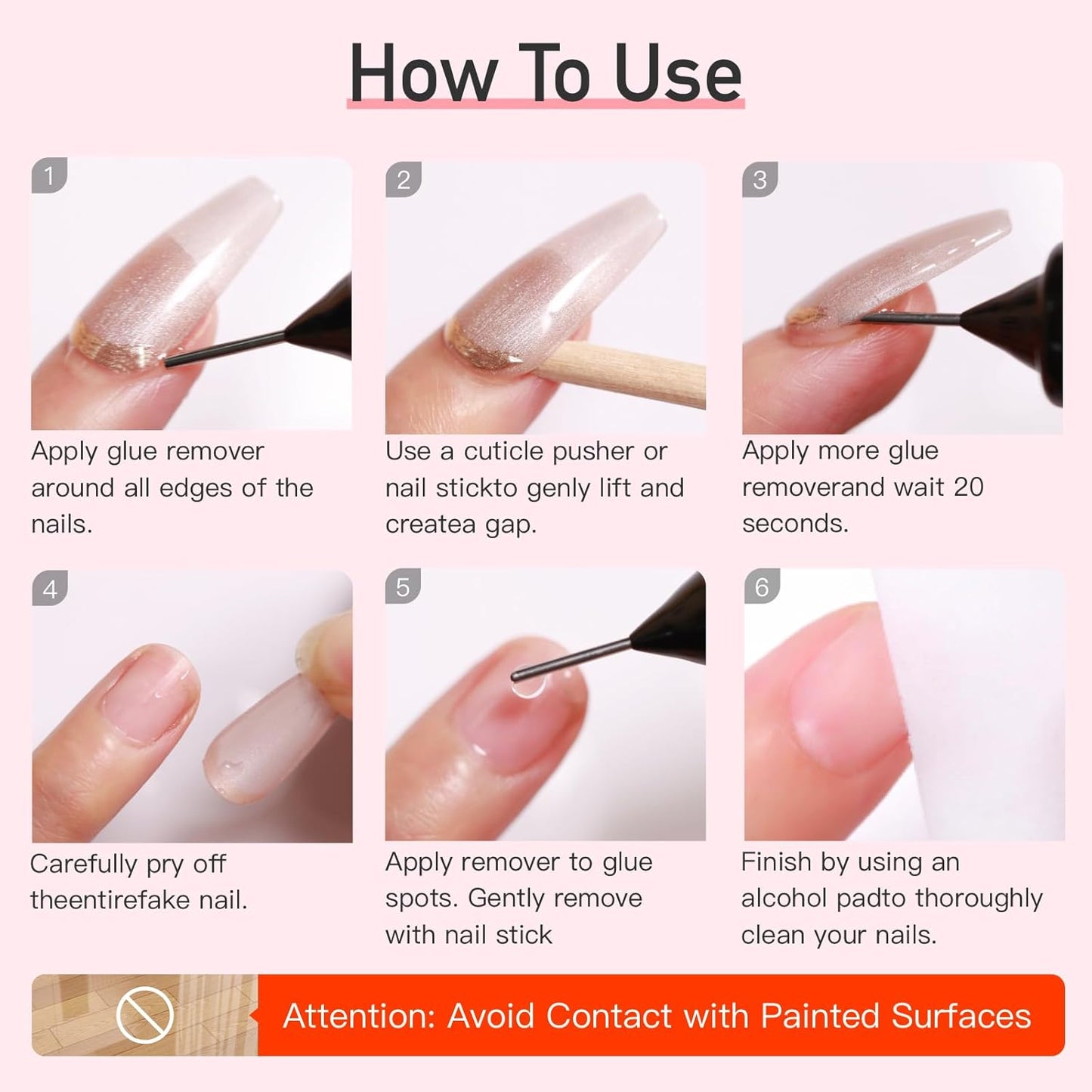 How To Use

1

Apply glue remover around all edges of the nails.

2

Use a cuticle pusher or nail stickto genly lift and createa gap.

3

Apply more glue removerand wait 20 seconds.

4

Carefully pry off theentirefake nail.

5

Apply remover to glue spots. Gently remove with nail stick

6

Finish by using an alcohol padto thoroughly clean your nails.

Attention: Avoid Contact with Painted Surfaces