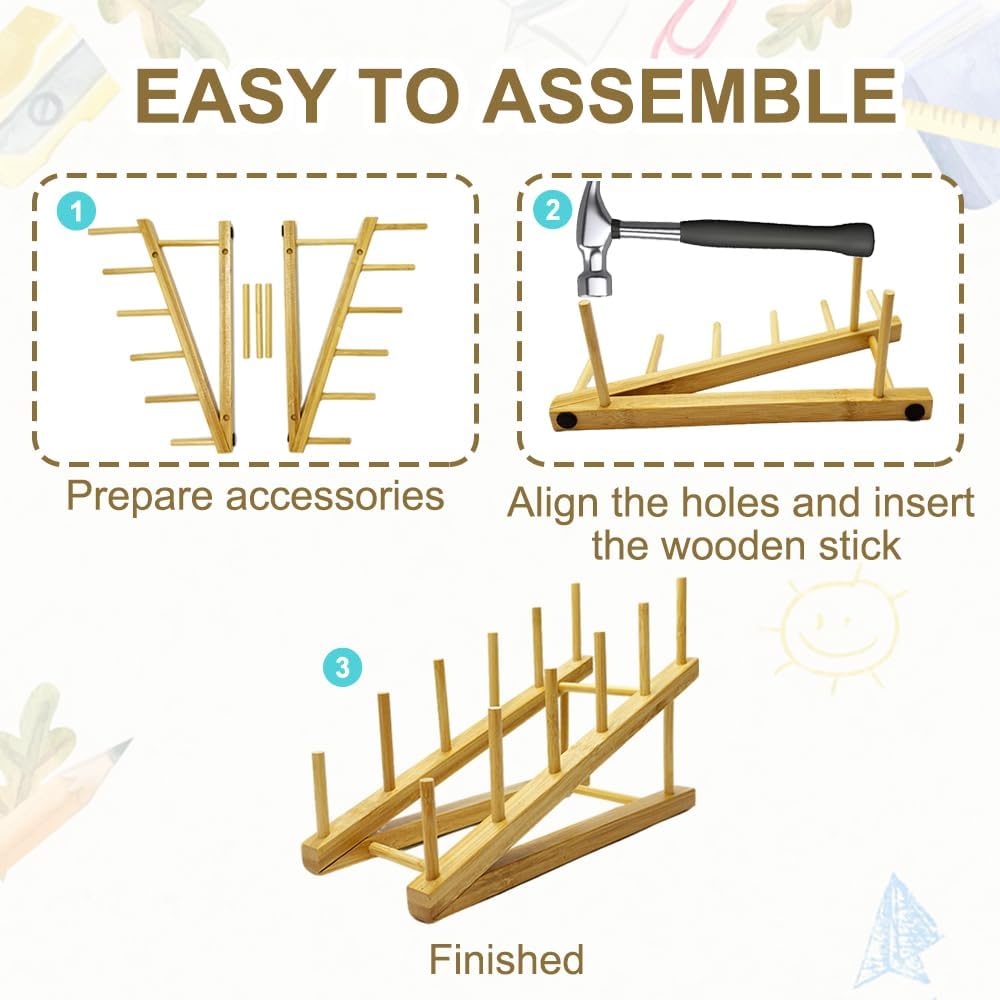 EASY TO ASSEMBLE

1

Prepare accessories

2

Align the holes and insert the wooden stick

3

Finished