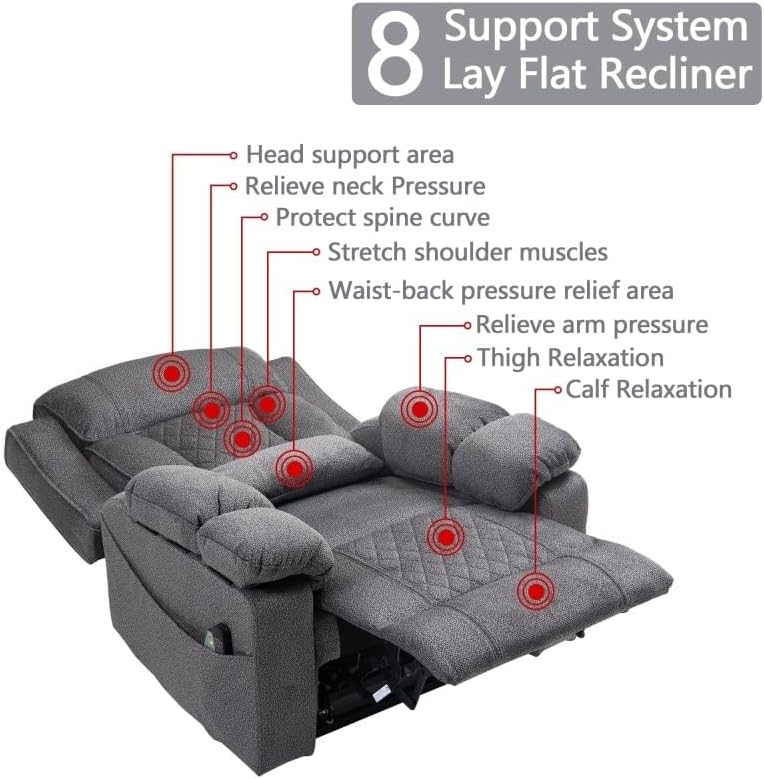 8 Support System
Lay Flat Recliner

Head support area
Relieve neck Pressure
Protect spine curve
Stretch shoulder muscles
Waist-back pressure relief area
Relieve arm pressure
Thigh Relaxation
Calf Relaxation